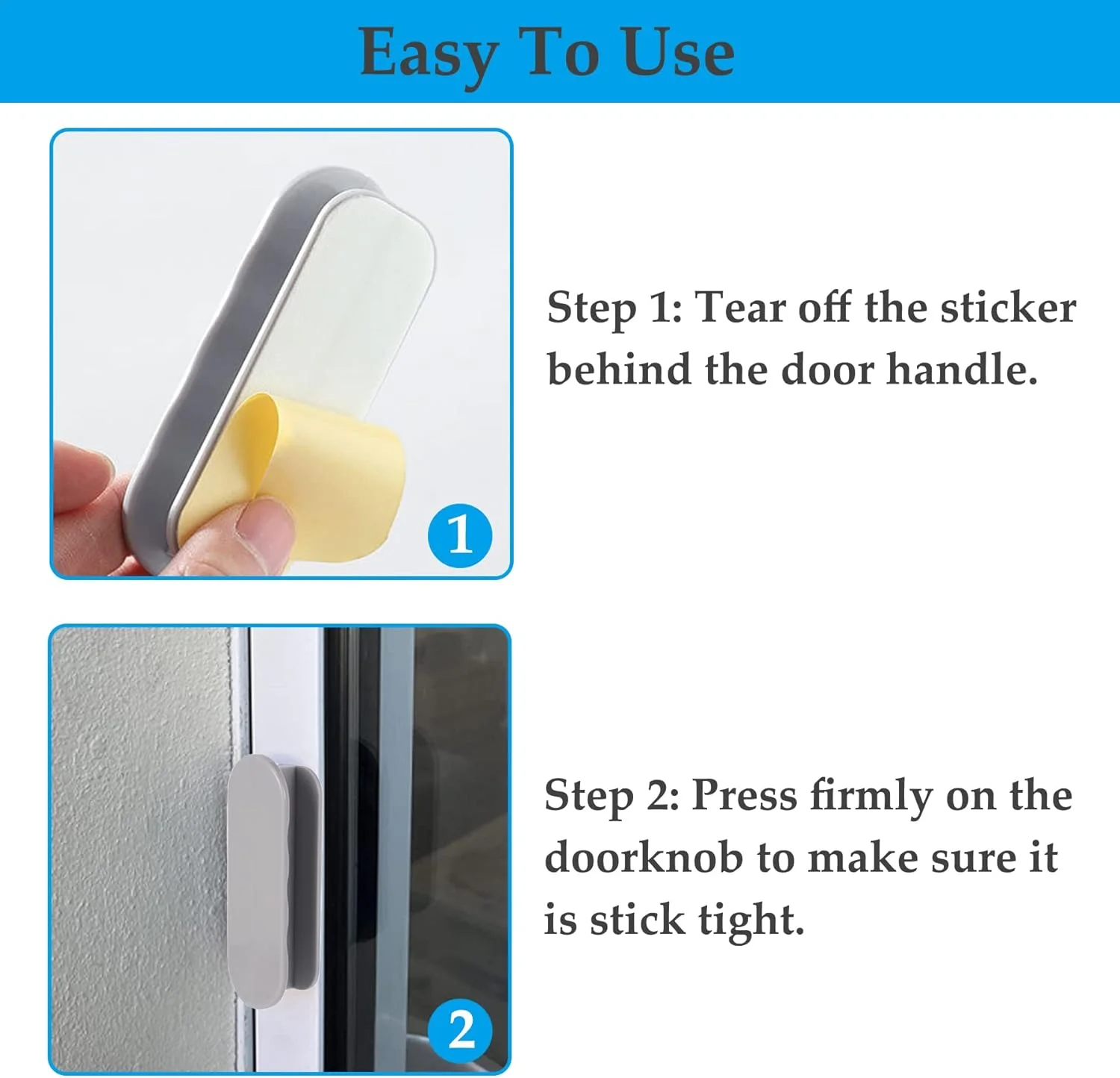 Easy To Use

1

Step 1: Tear off the sticker behind the door handle.

2

Step 2: Press firmly on the doorknob to make sure it is stick tight.