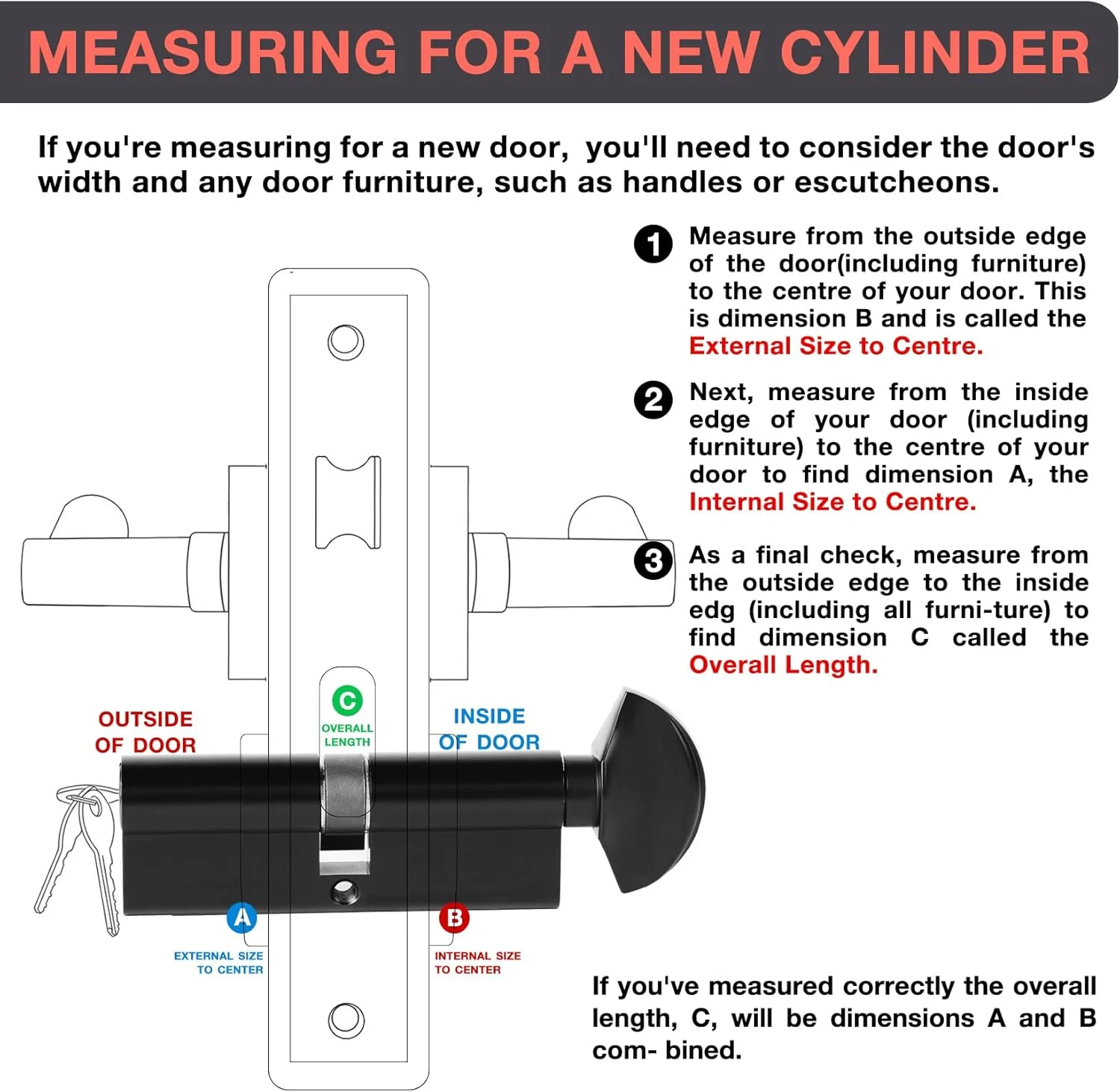 MEASURING FOR A NEW CYLINDER

If you're measuring for a new door, you'll need to consider the door's width and any door furniture, such as handles or escutcheons.

1 Measure from the outside edge of the door(including furniture) to the centre of your door. This is dimension B and is called the External Size to Centre.

2 Next, measure from the inside edge of your door (including furniture) to the centre of your door to find dimension A, the Internal Size to Centre.

3 As a final check, measure from the outside edge to the inside edg (including all furni-ture) to find dimension C called the Overall Length.

OUTSIDE OF DOOR

C OVERALL LENGTH

INSIDE OF DOOR

A EXTERNAL SIZE TO CENTER

B INTERNAL SIZE TO CENTER

If you've measured correctly the overall length, C, will be dimensions A and B com- bined.