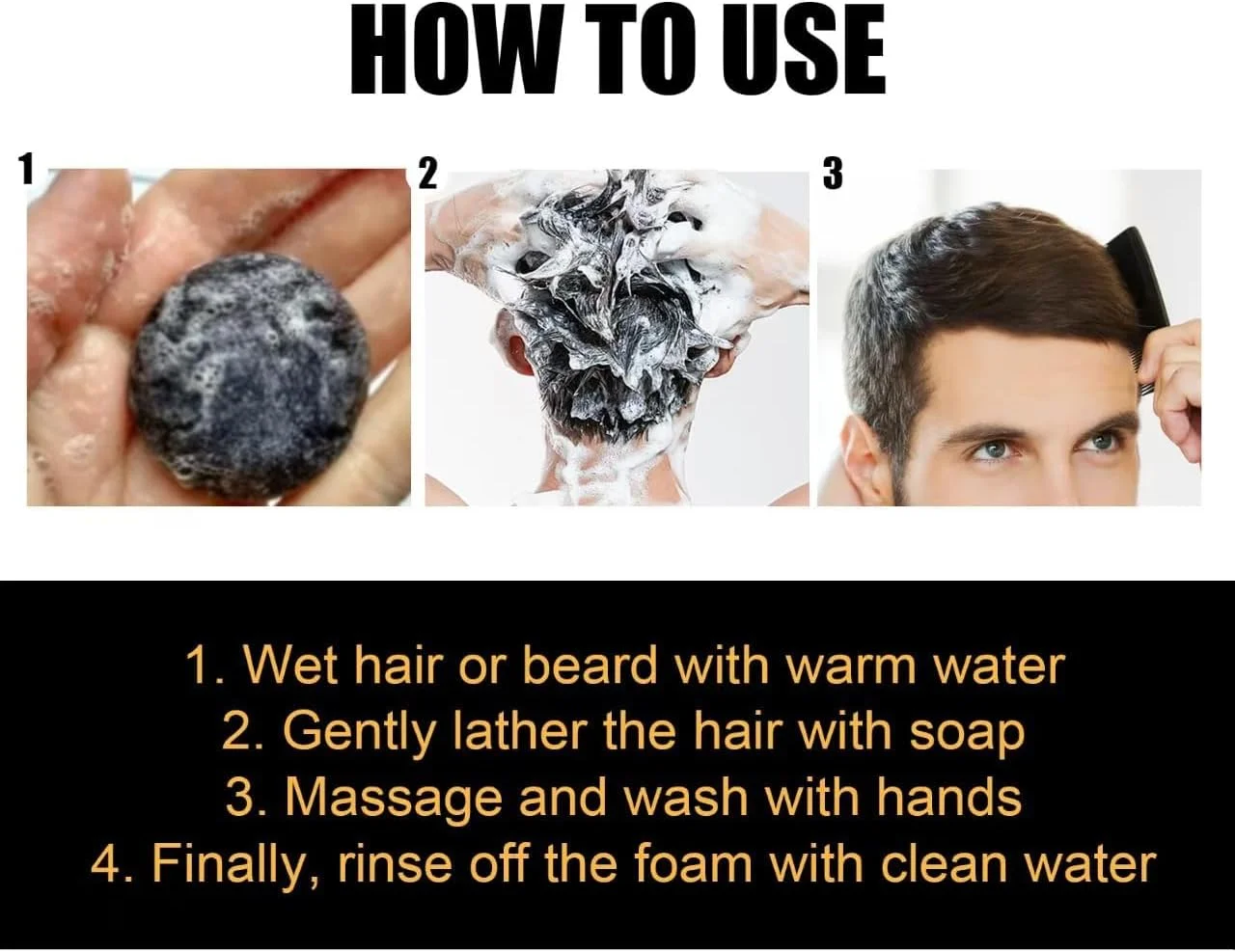 HOW TO USE

1

2

3

1. Wet hair or beard with warm water
2. Gently lather the hair with soap
3. Massage and wash with hands
4. Finally, rinse off the foam with clean water