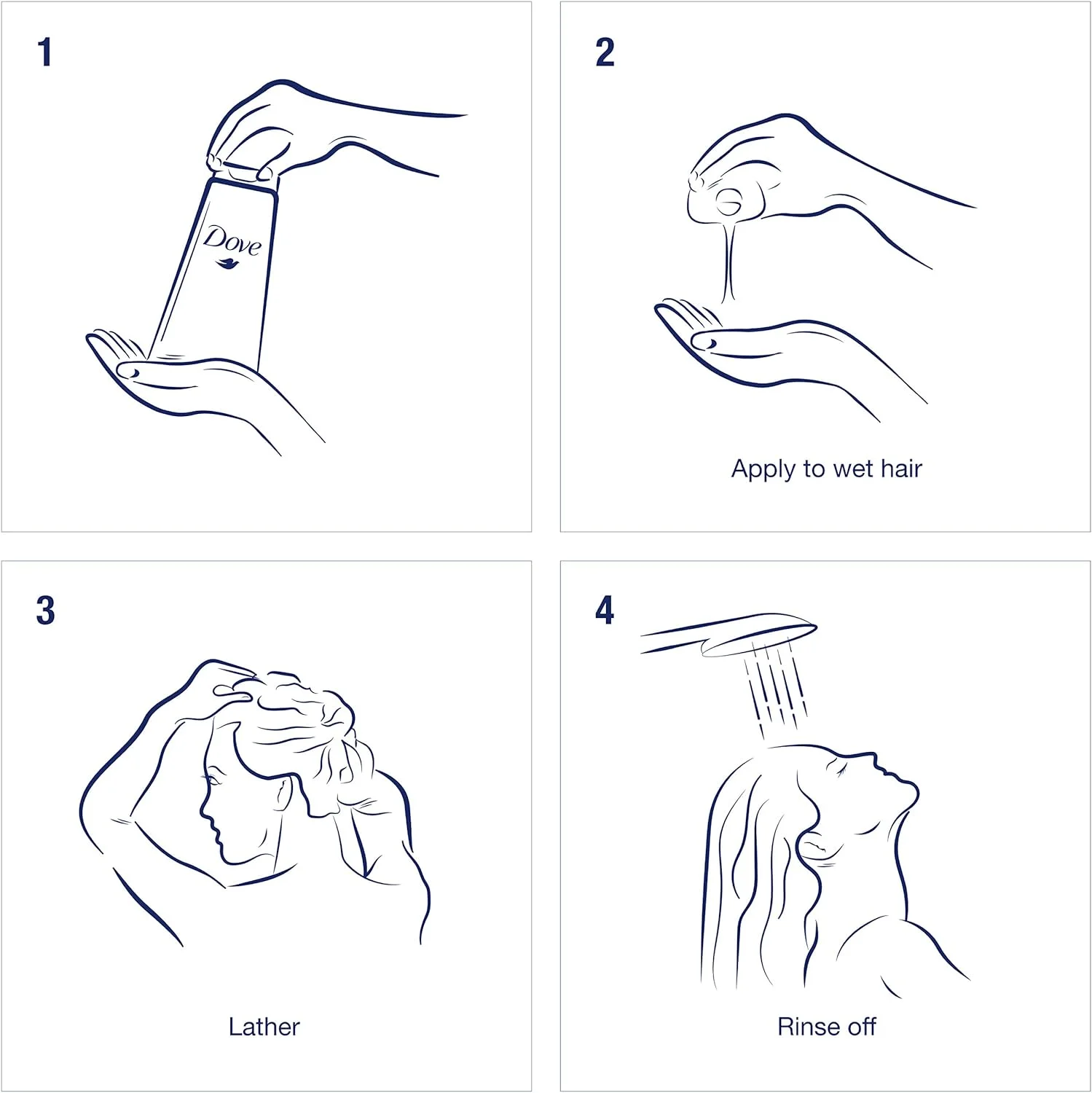 1

Dove

2

Apply to wet hair

3

Lather

4

Rinse off