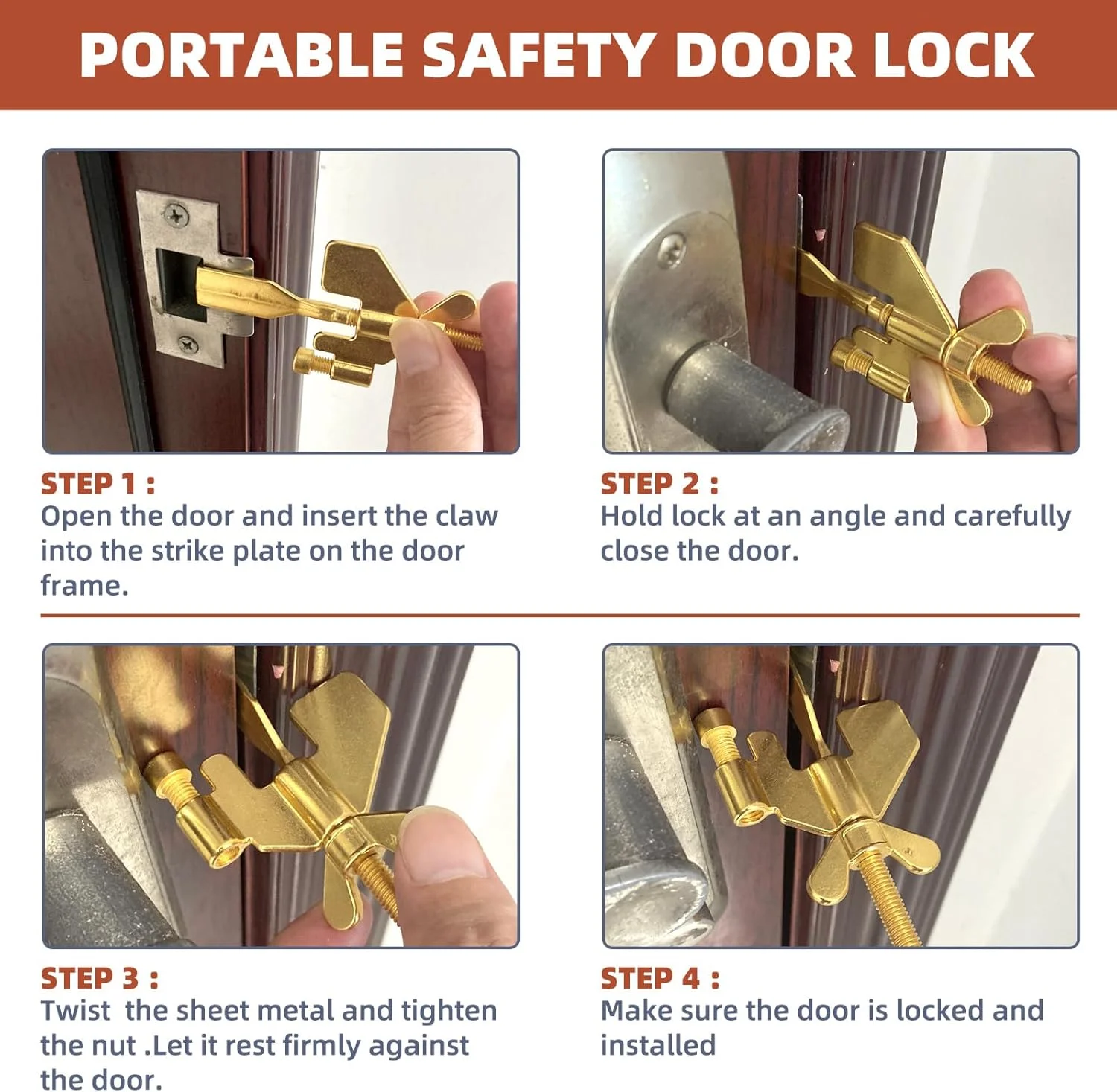 PORTABLE SAFETY DOOR LOCK

STEP 1 :
Open the door and insert the claw into the strike plate on the door frame.

STEP 2 :
Hold lock at an angle and carefully close the door.

STEP 3 :
Twist the sheet metal and tighten the nut .Let it rest firmly against the door.

STEP 4 :
Make sure the door is locked and installed