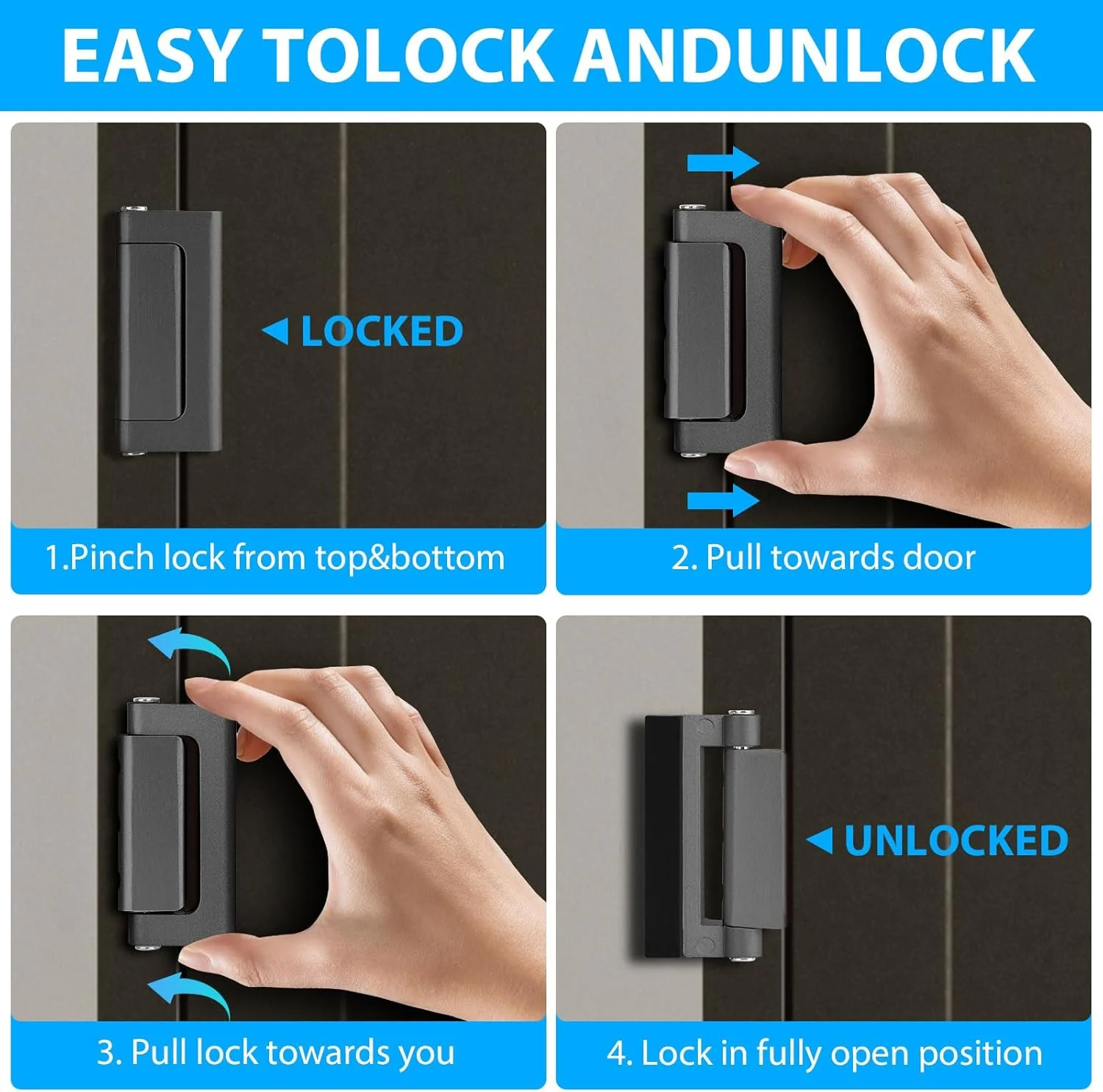 EASY TOLOCK ANDUNLOCK

LOCKED

1.Pinch lock from top&bottom

2. Pull towards door

3. Pull lock towards you

UNLOCKED

4. Lock in fully open position