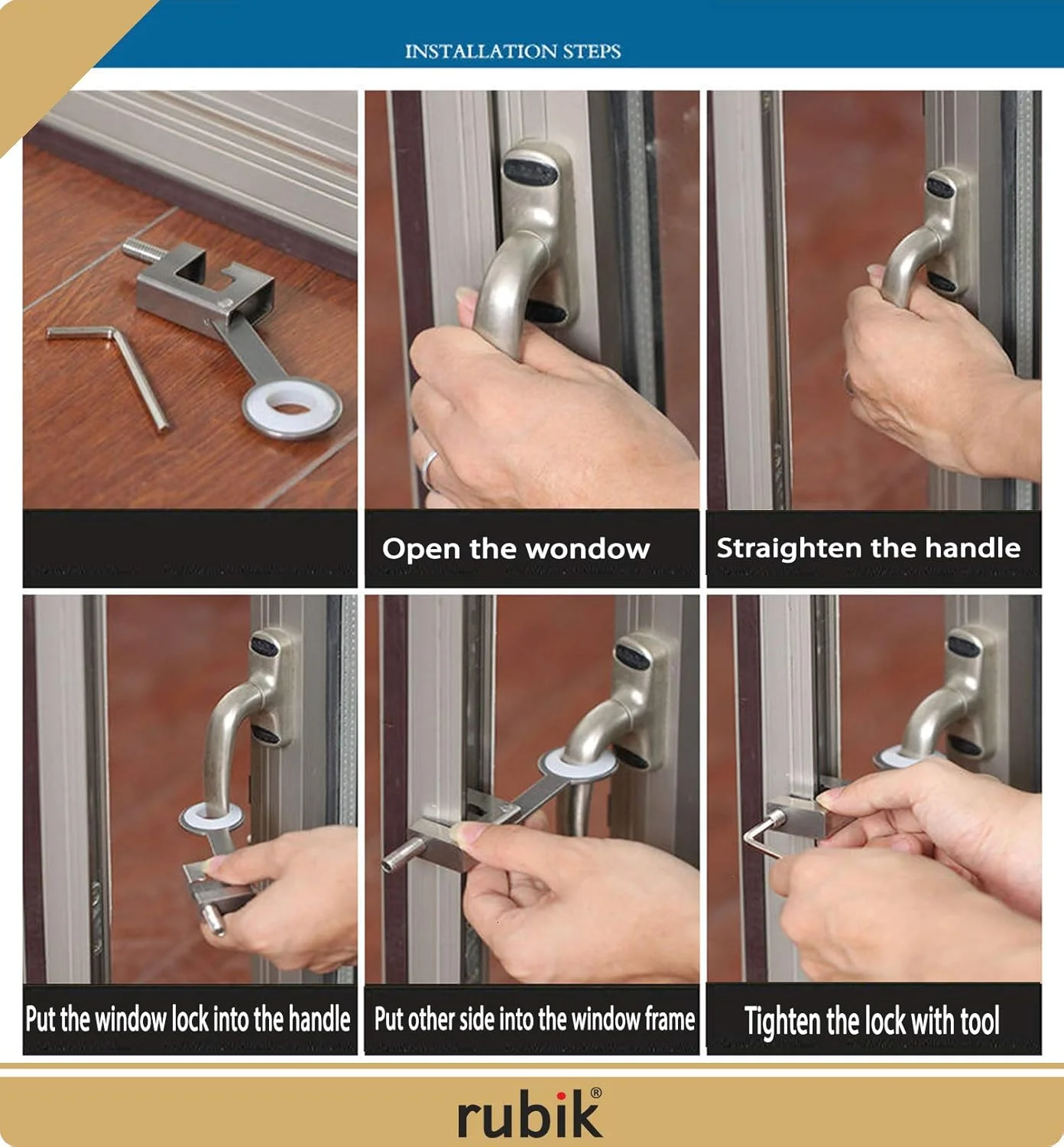 INSTALLATION STEPS

Open the wondow

Straighten the handle

Put the window lock into the handle

Put other side into the window frame

Tighten the lock with tool

rubik®