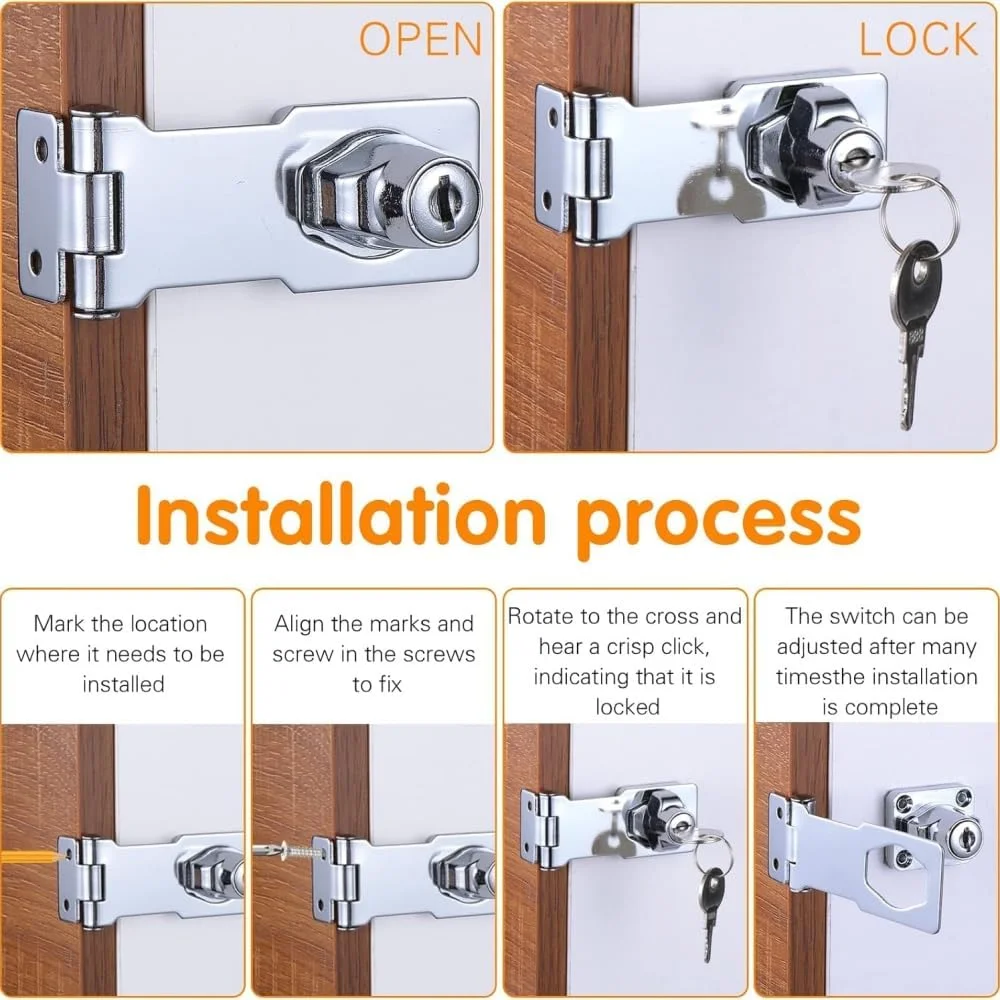 OPEN

LOCK

Installation process

Mark the location where it needs to be installed

Align the marks and screw in the screws to fix

Rotate to the cross and hear a crisp click, indicating that it is locked

The switch can be adjusted after many timesthe installation is complete