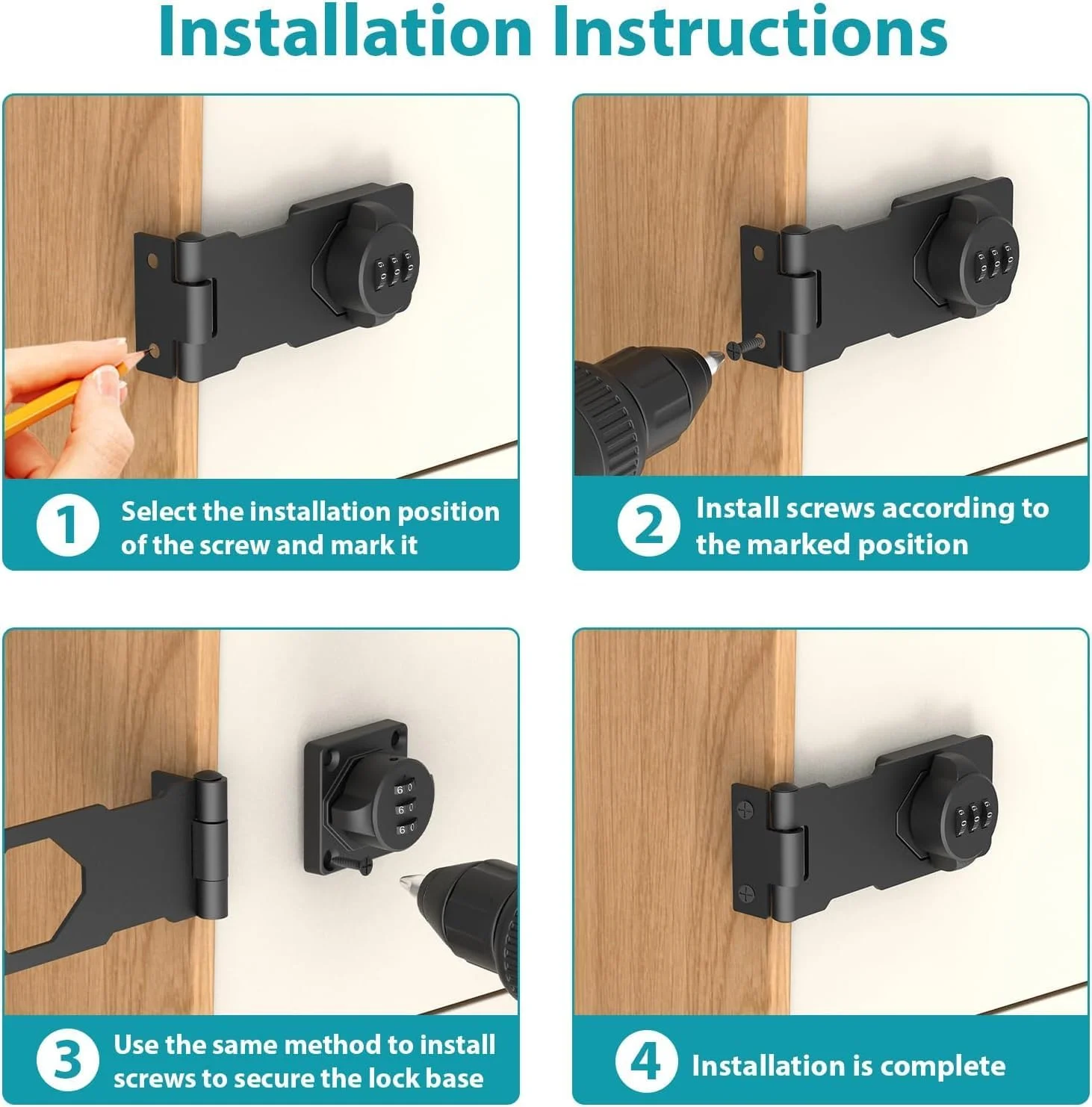 Installation Instructions

1 Select the installation position of the screw and mark it

2 Install screws according to the marked position

3 Use the same method to install screws to secure the lock base

4 Installation is complete