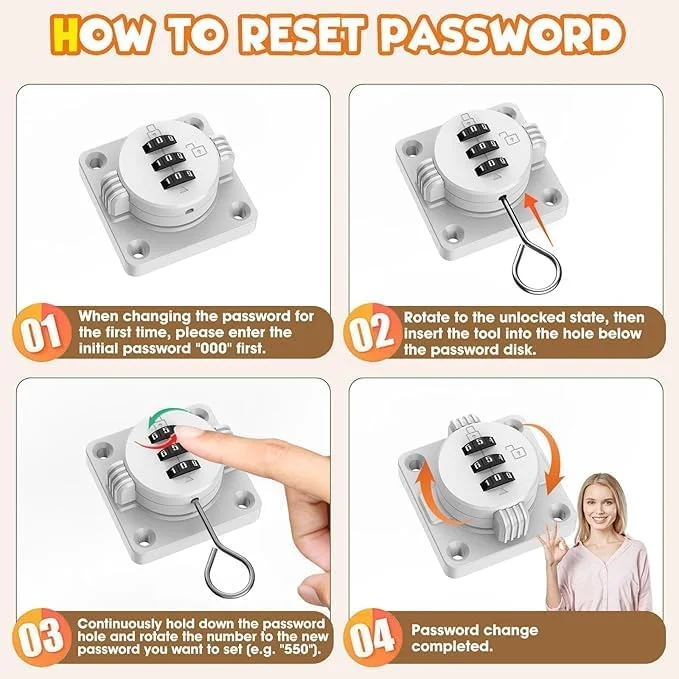 HOW TO RESET PASSWORD

01 When changing the password for the first time, please enter the initial password "000" first.

02 Rotate to the unlocked state, then insert the tool into the hole below the password disk.

03 Continuously hold down the password hole and rotate the number to the new password you want to set (e.g. "550").

04 Password change completed.