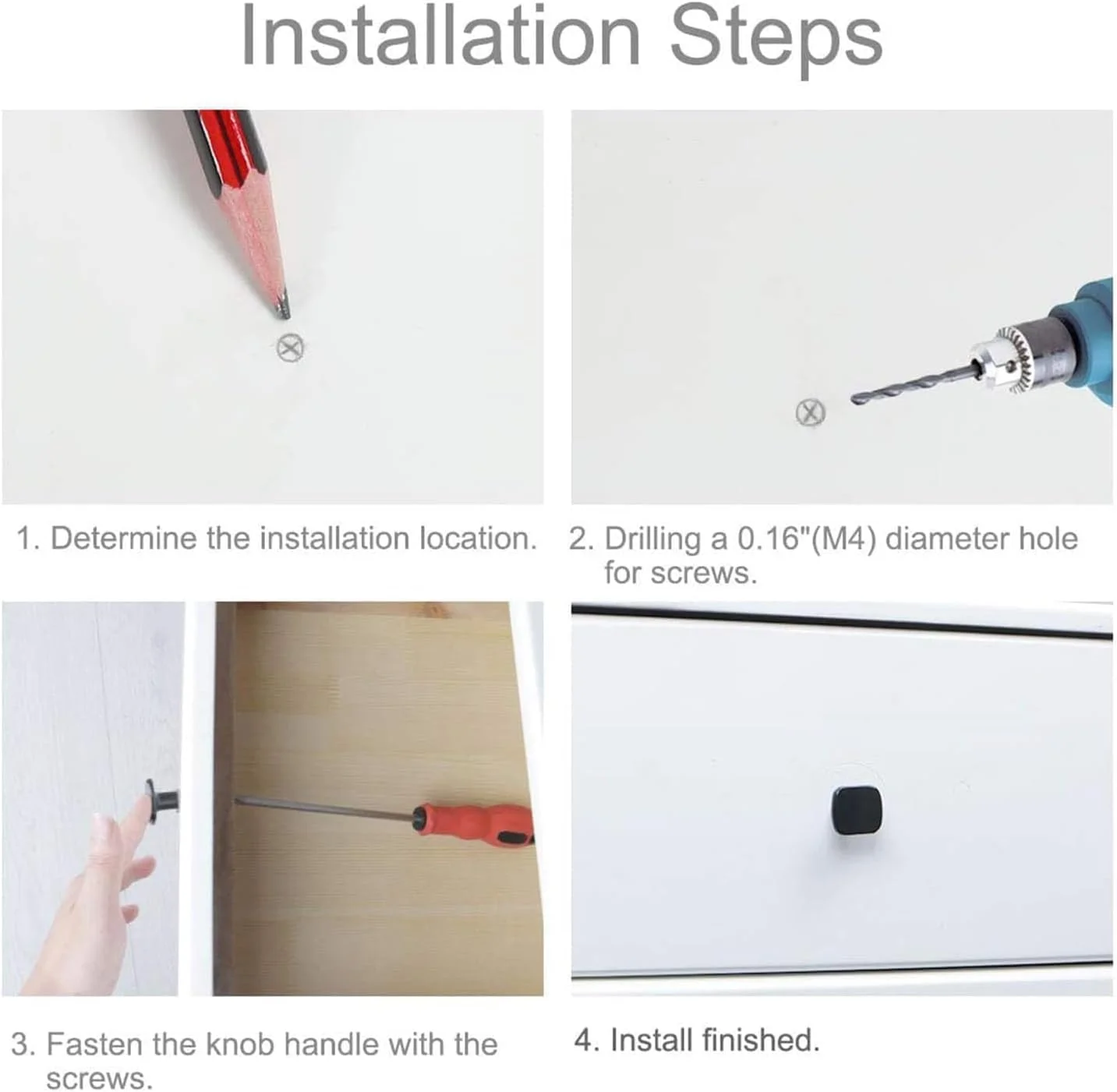 Installation Steps

1. Determine the installation location.

2. Drilling a 0.16"(M4) diameter hole for screws.

3. Fasten the knob handle with the screws.

4. Install finished.