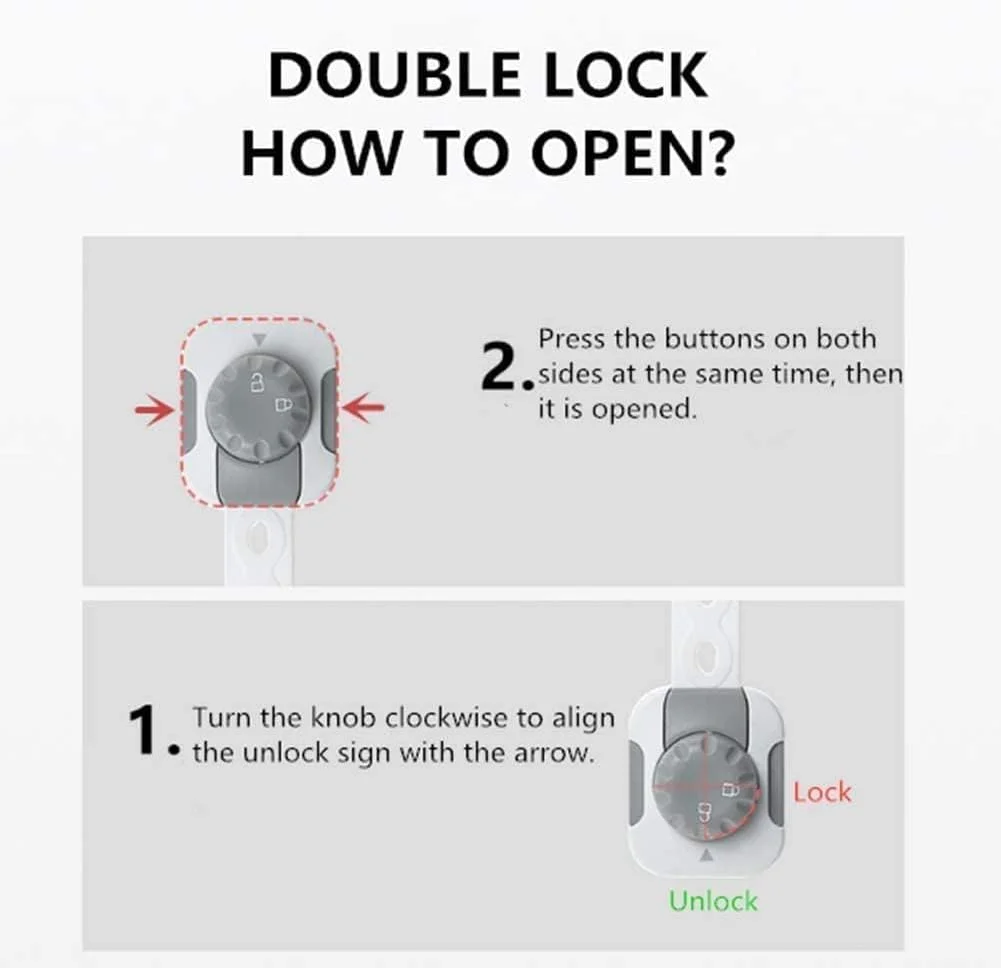 DOUBLE LOCK
HOW TO OPEN?

2. Press the buttons on both sides at the same time, then it is opened.

1. Turn the knob clockwise to align the unlock sign with the arrow.

Lock

Unlock