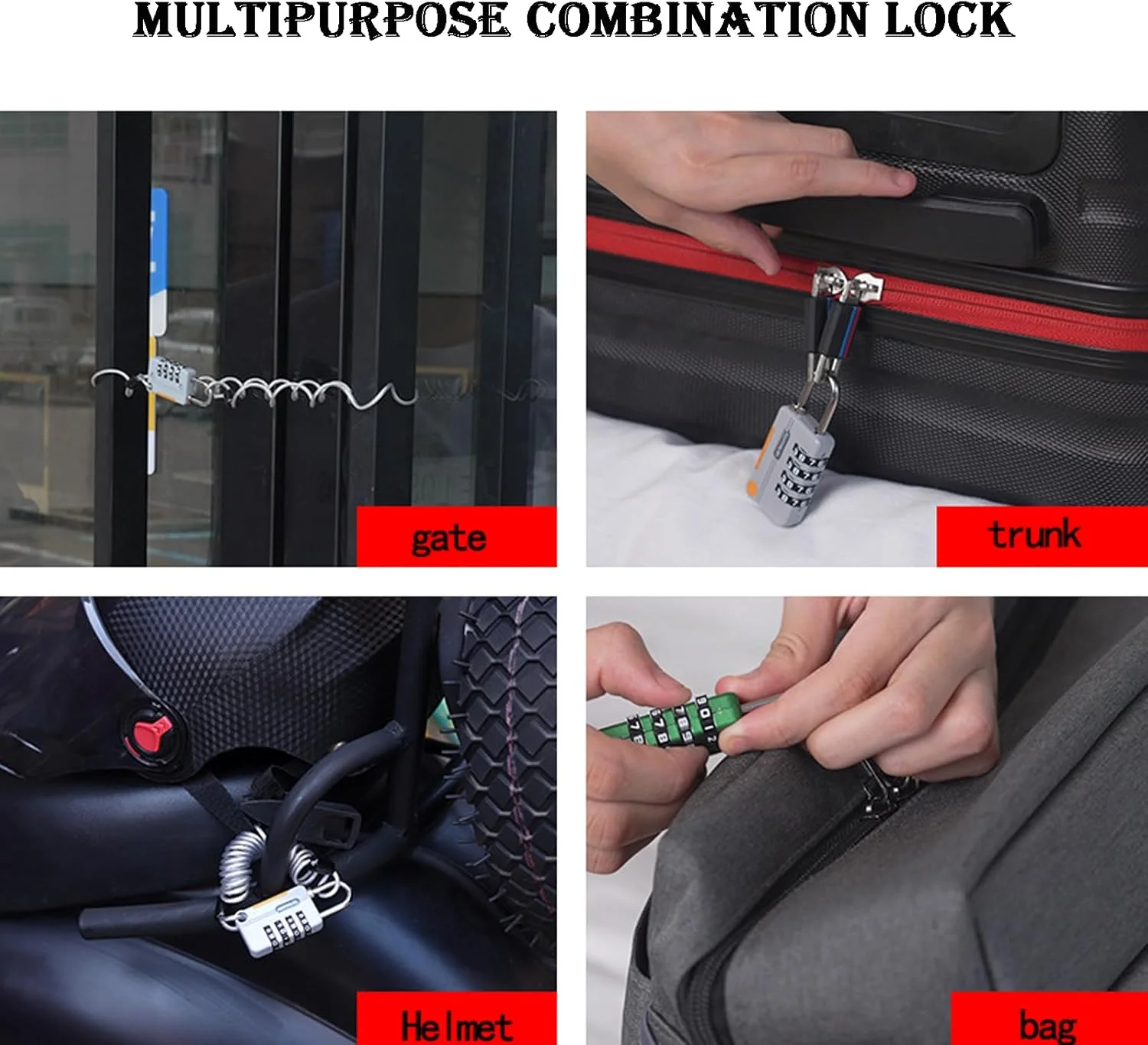 MULTIPURPOSE COMBINATION LOCK

gate

trunk

Helmet

bag