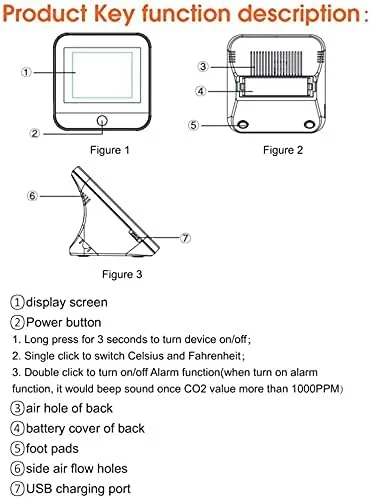 Product Key function description:

①

②

Figure 1

③

④

⑤

Figure 2

⑥

⑦

Figure 3

①display screen
②Power button
1. Long press for 3 seconds to turn device on/off;
2. Single click to switch Celsius and Fahrenheit;
3. Double click to turn on/off Alarm function(when turn on alarm function, it would beep sound once CO2 value more than 1000PPM)
③air hole of back
④battery cover of back
⑤foot pads
⑥side air flow holes
⑦USB charging port