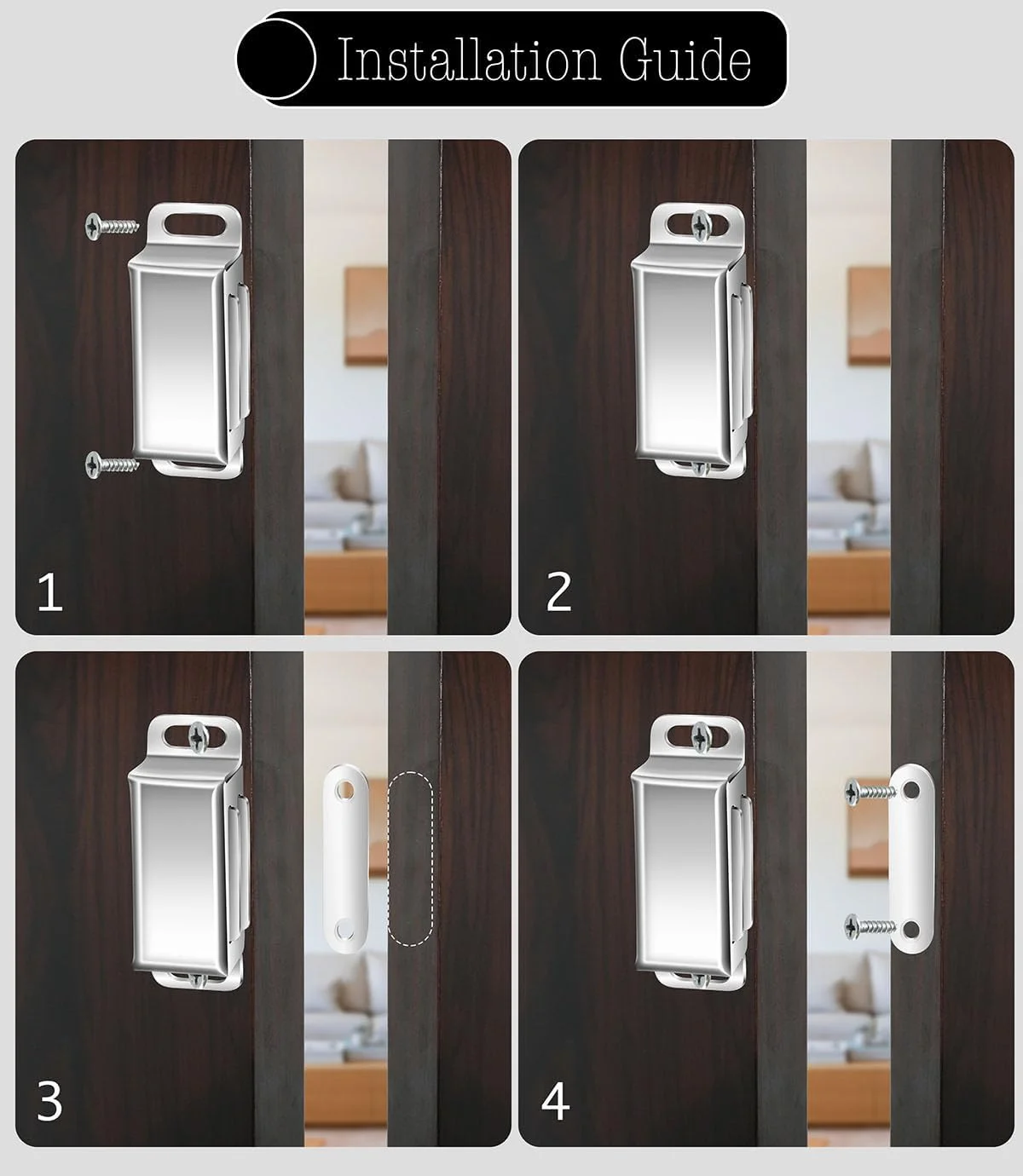 Installation Guide

1

2

3

4