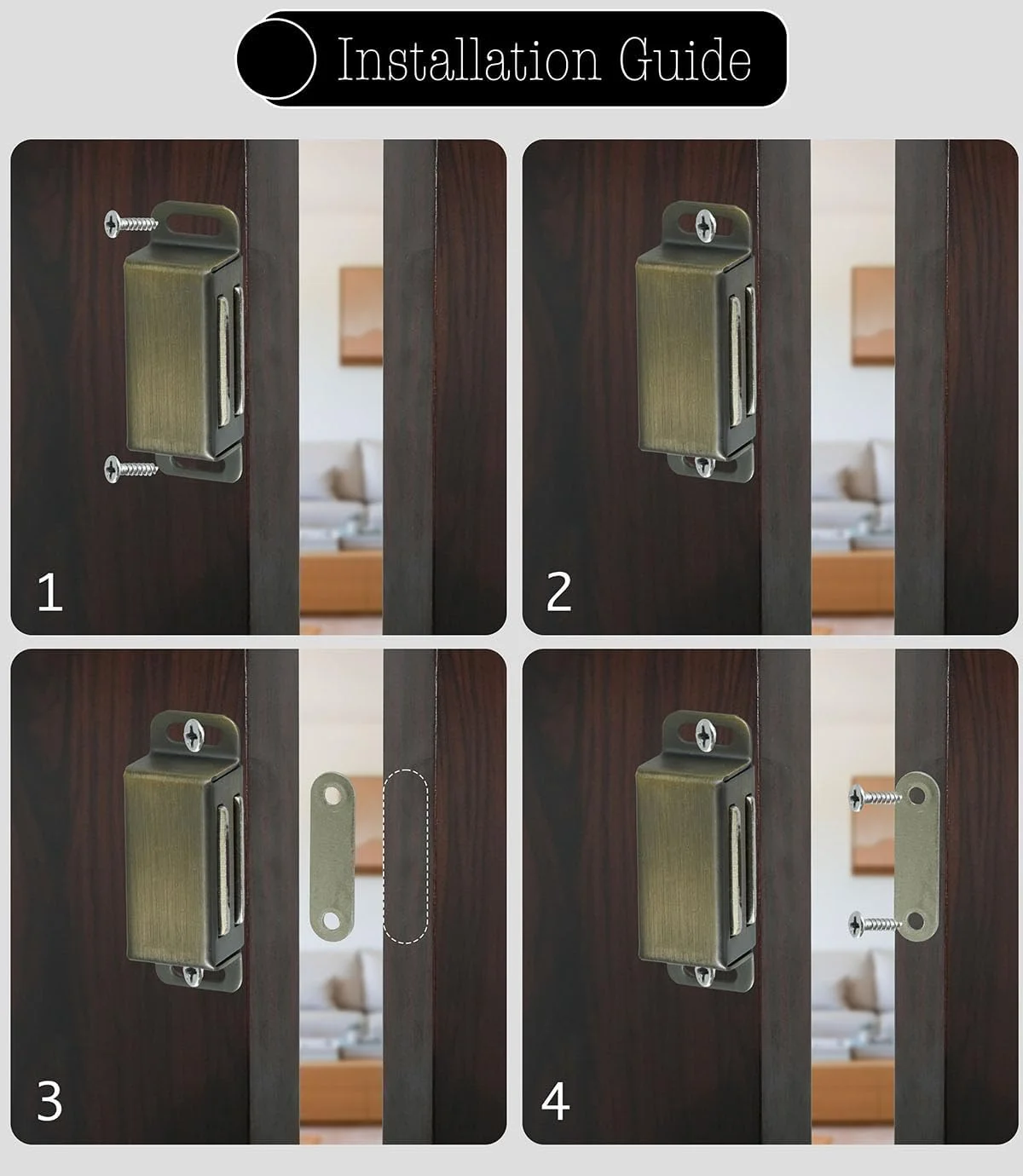 Installation Guide

1

2

3

4