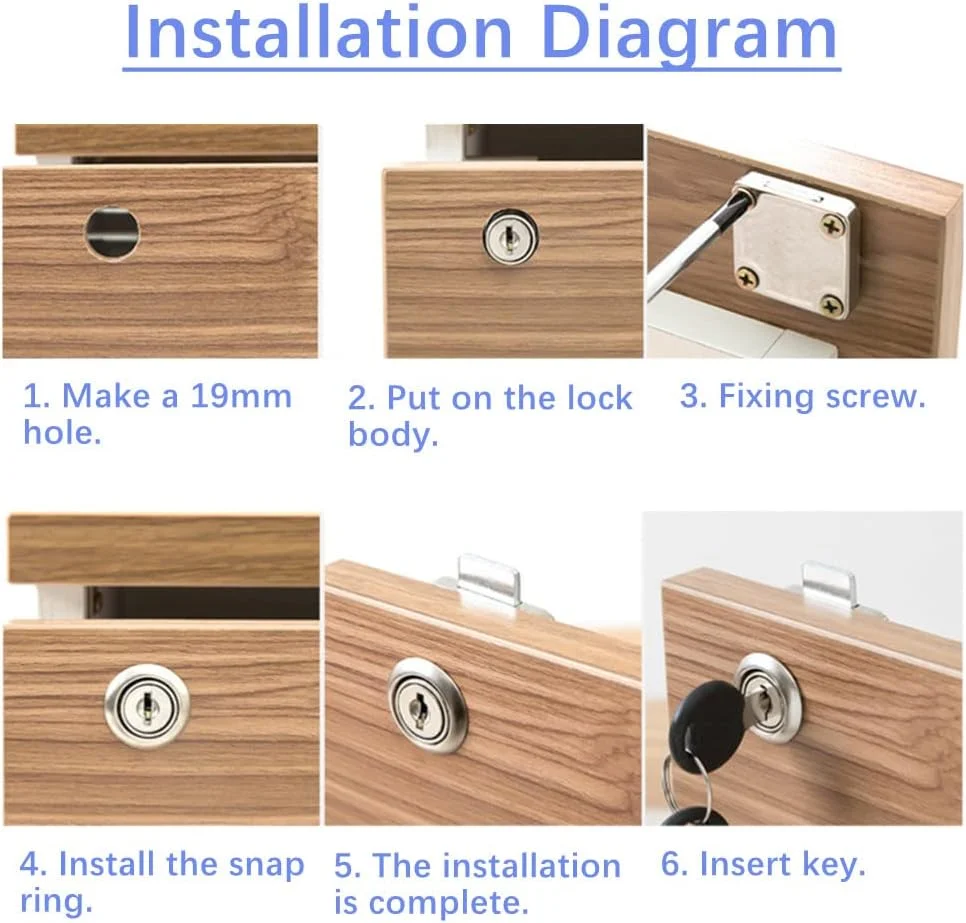 Installation Diagram

1. Make a 19mm hole.

2. Put on the lock body.

3. Fixing screw.

4. Install the snap ring.

5. The installation is complete.

6. Insert key.