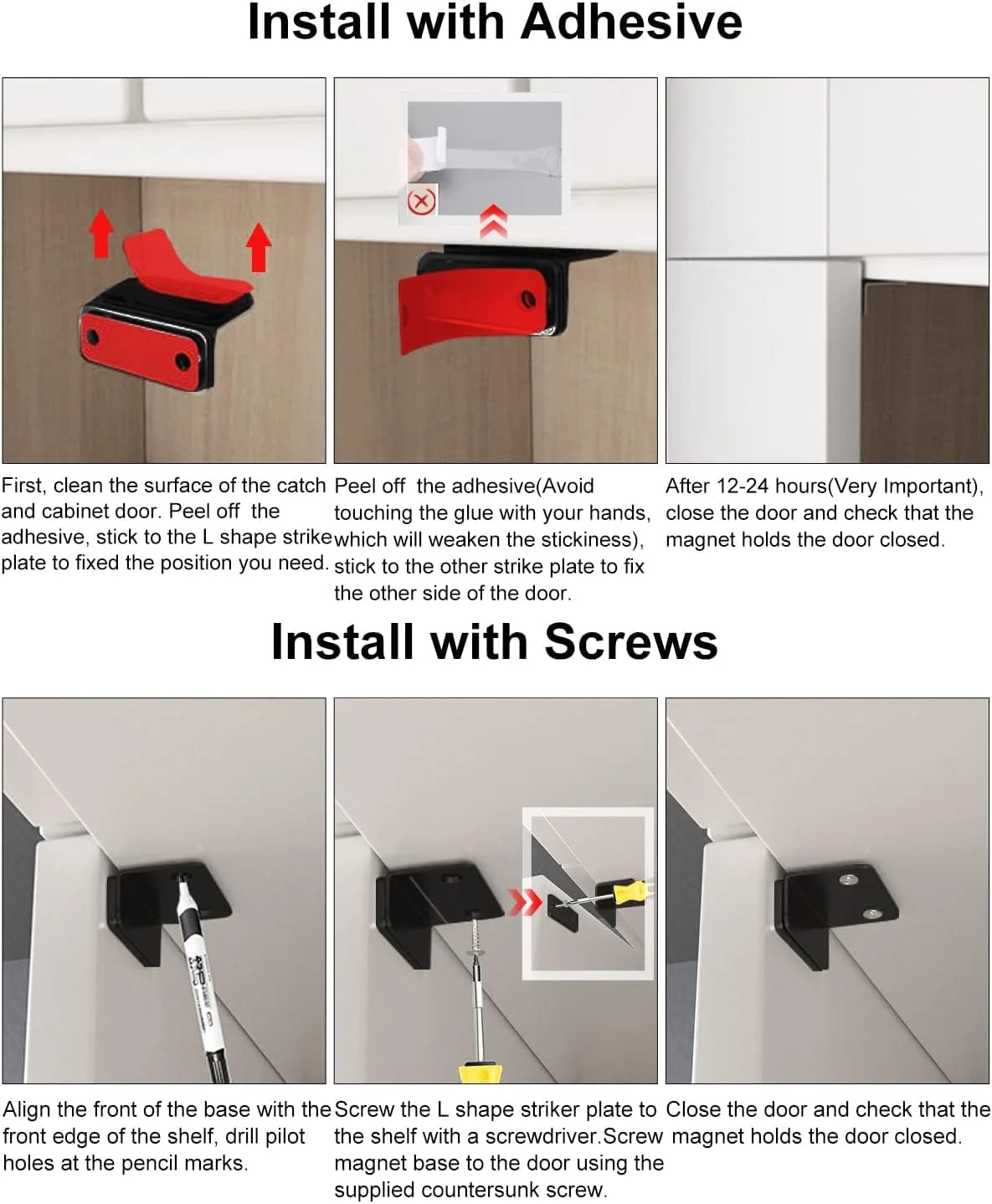 Install with Adhesive

First, clean the surface of the catch and cabinet door. Peel off the adhesive, stick to the L shape strike plate to fixed the position you need.

Peel off the adhesive(Avoid touching the glue with your hands, which will weaken the stickiness), stick to the other strike plate to fix the other side of the door.

After 12-24 hours(Very Important), close the door and check that the magnet holds the door closed.

Install with Screws

Align the front of the base with the front edge of the shelf, drill pilot holes at the pencil marks.

Screw the L shape striker plate to the shelf with a screwdriver.Screw magnet base to the door using the supplied countersunk screw.

Close the door and check that the magnet holds the door closed.