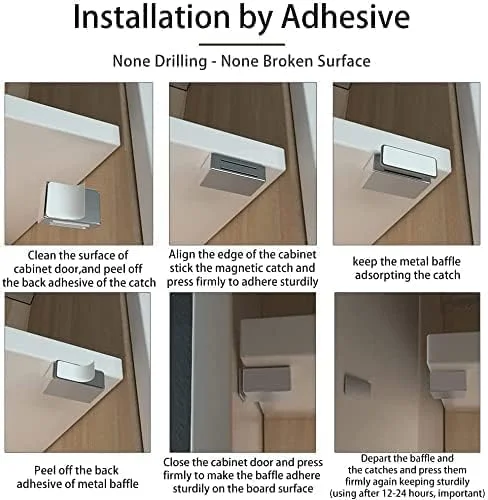 Installation by Adhesive

None Drilling - None Broken Surface

Clean the surface of cabinet door,and peel off the back adhesive of the catch

Align the edge of the cabinet stick the magnetic catch and press firmly to adhere sturdily

keep the metal baffle adsorpting the catch

Peel off the back adhesive of metal baffle

Close the cabinet door and press firmly to make the baffle adhere sturdily on the board surface

Depart the baffle and the catches and press them firmly again keeping sturdily (using after 12-24 hours, important)