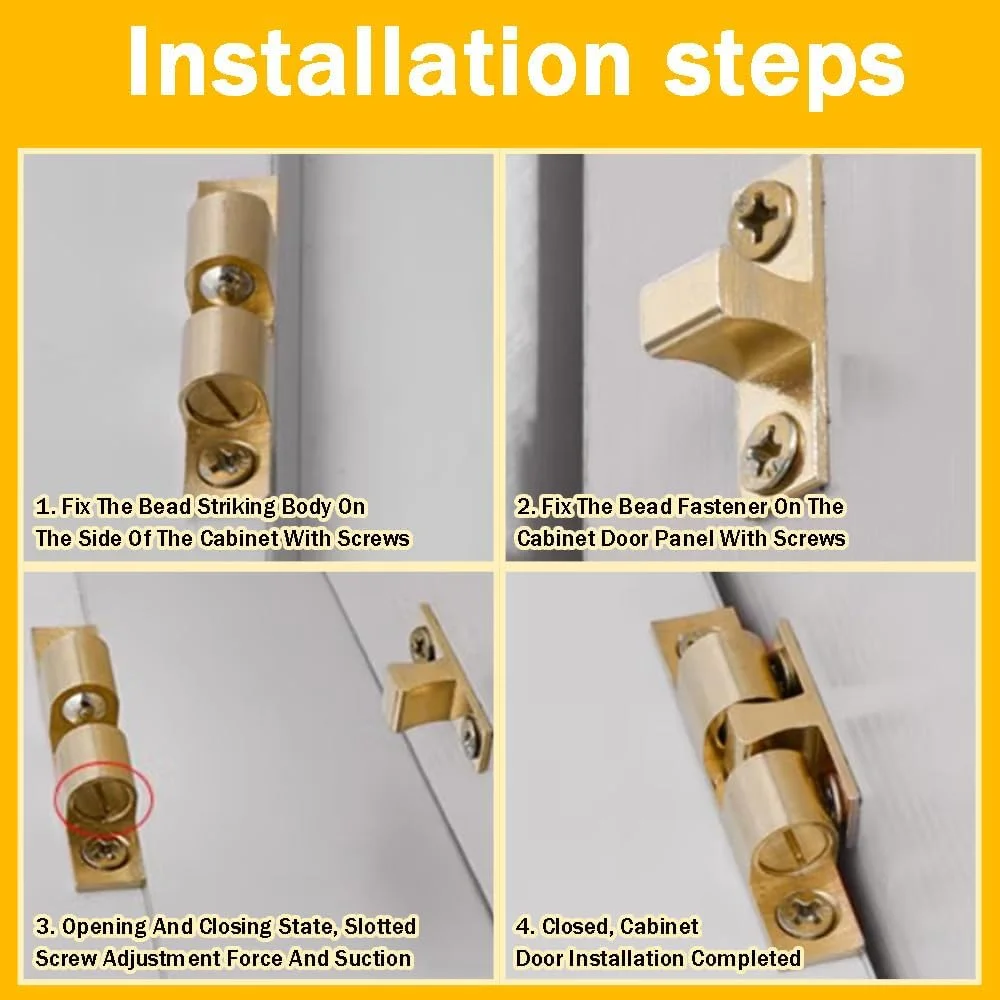 Installation steps

1. Fix The Bead Striking Body On The Side Of The Cabinet With Screws

2. Fix The Bead Fastener On The Cabinet Door Panel With Screws

3. Opening And Closing State, Slotted Screw Adjustment Force And Suction

4. Closed, Cabinet Door Installation Completed