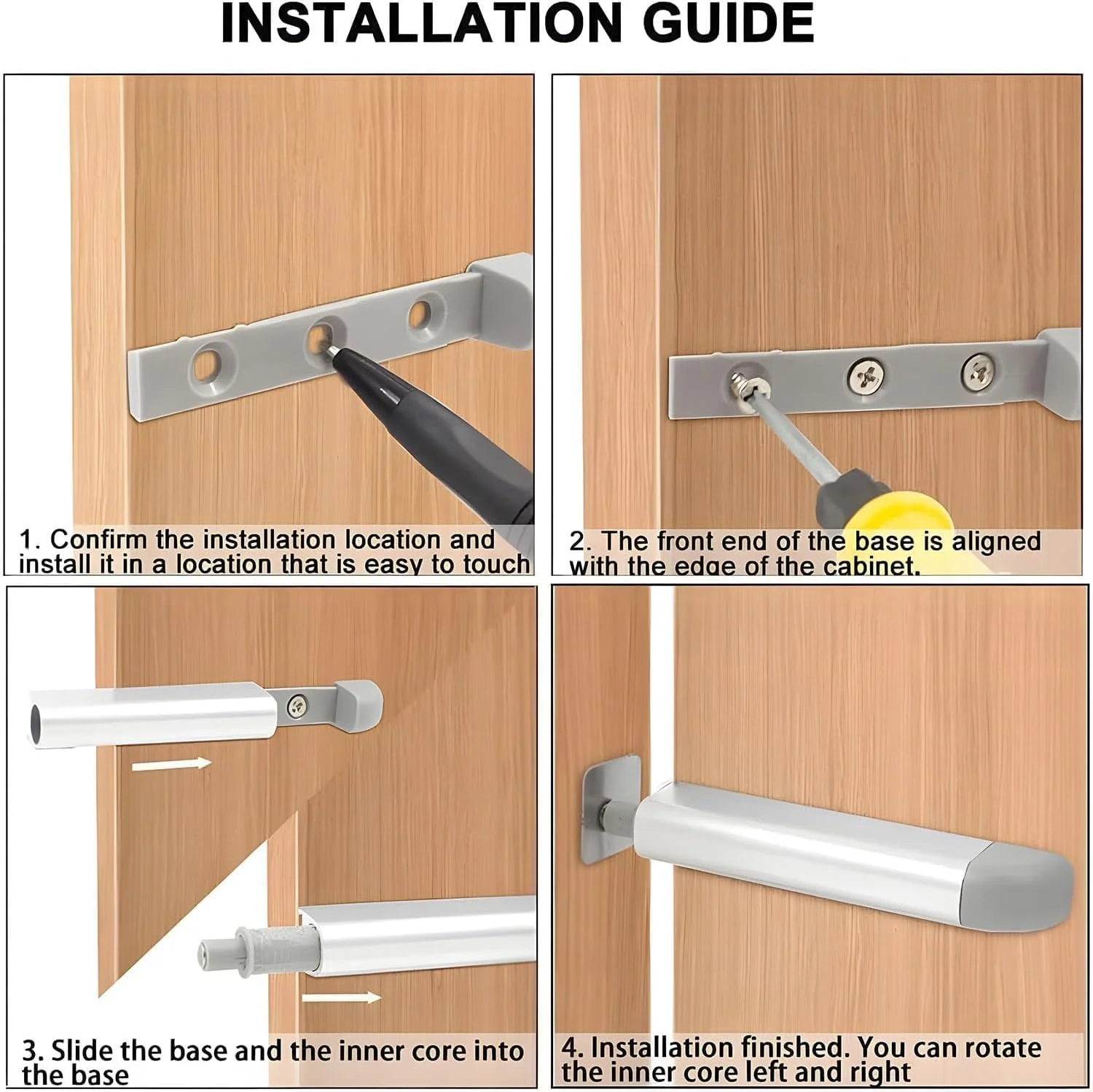 INSTALLATION GUIDE

1. Confirm the installation location and install it in a location that is easy to touch

2. The front end of the base is aligned with the edge of the cabinet.

3. Slide the base and the inner core into the base

4. Installation finished. You can rotate the inner core left and right