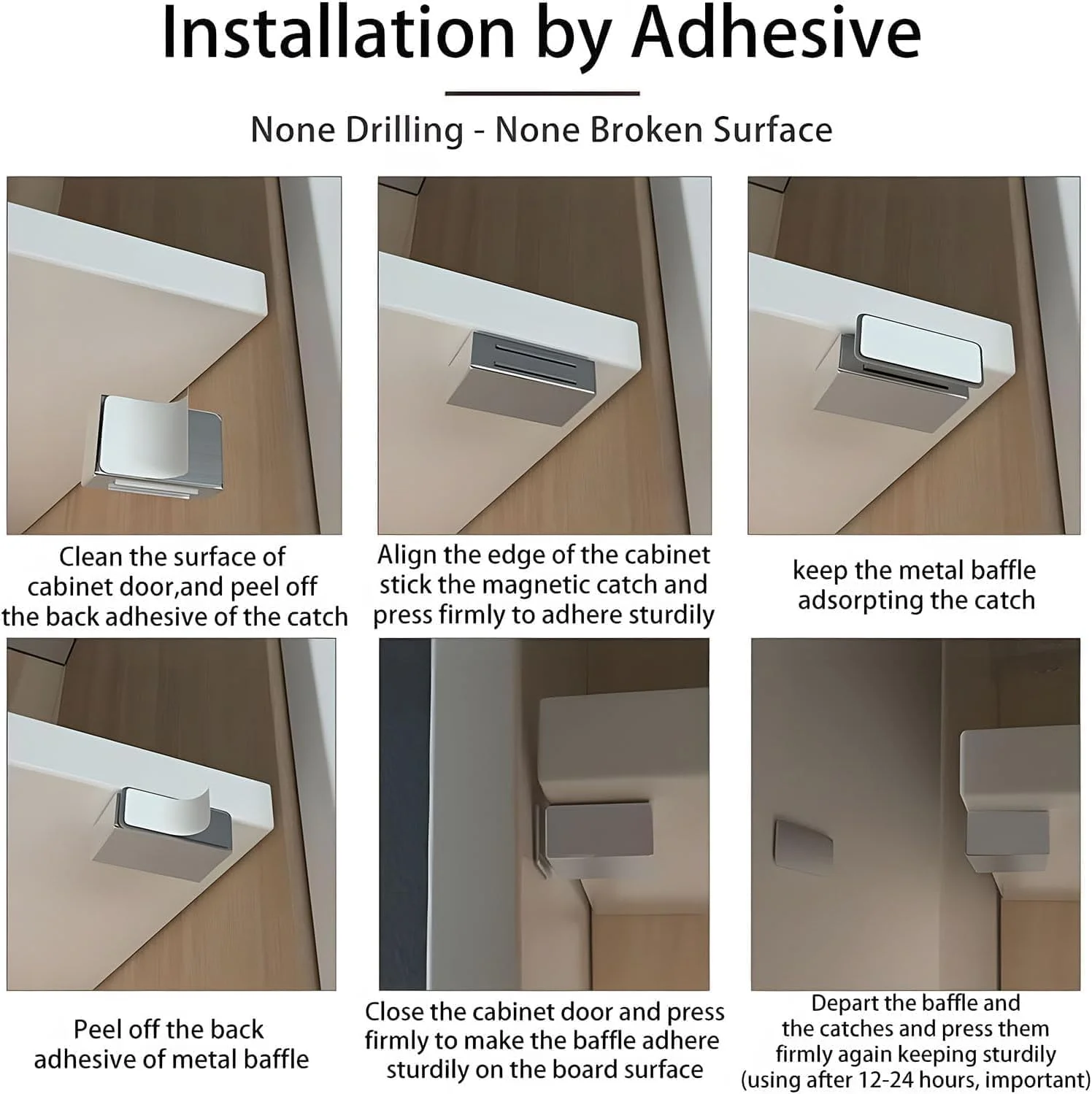 Installation by Adhesive

None Drilling - None Broken Surface

Clean the surface of cabinet door,and peel off the back adhesive of the catch

Align the edge of the cabinet stick the magnetic catch and press firmly to adhere sturdily

keep the metal baffle adsorpting the catch

Peel off the back adhesive of metal baffle

Close the cabinet door and press firmly to make the baffle adhere sturdily on the board surface

Depart the baffle and the catches and press them firmly again keeping sturdily (using after 12-24 hours, important)