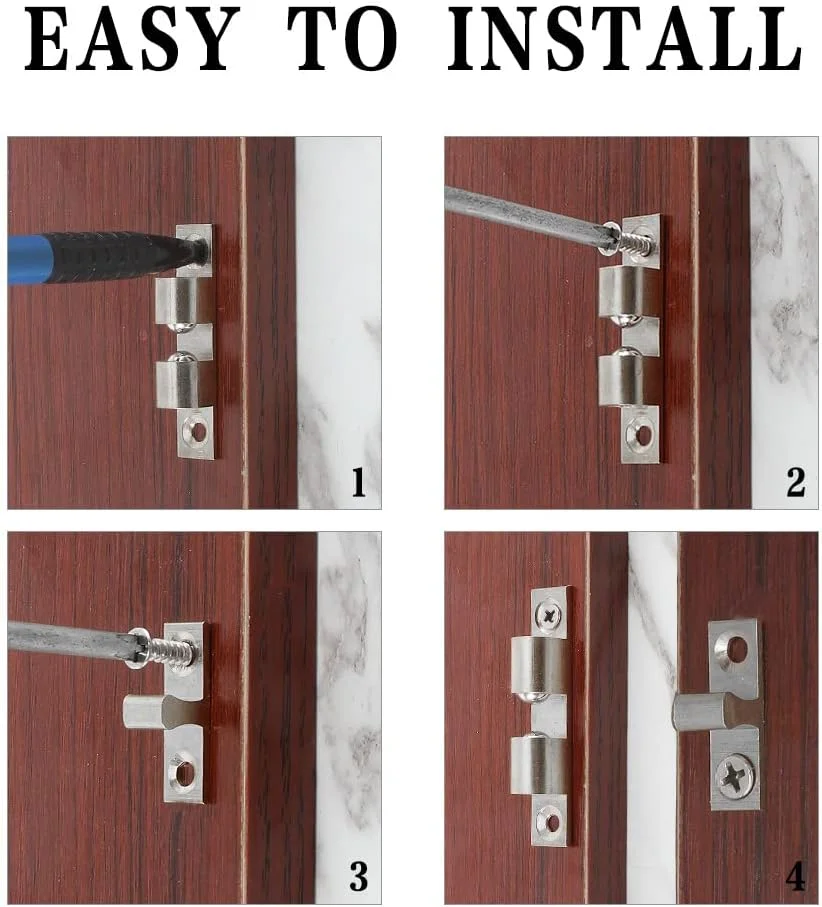 EASY TO INSTALL

1

2

3

4