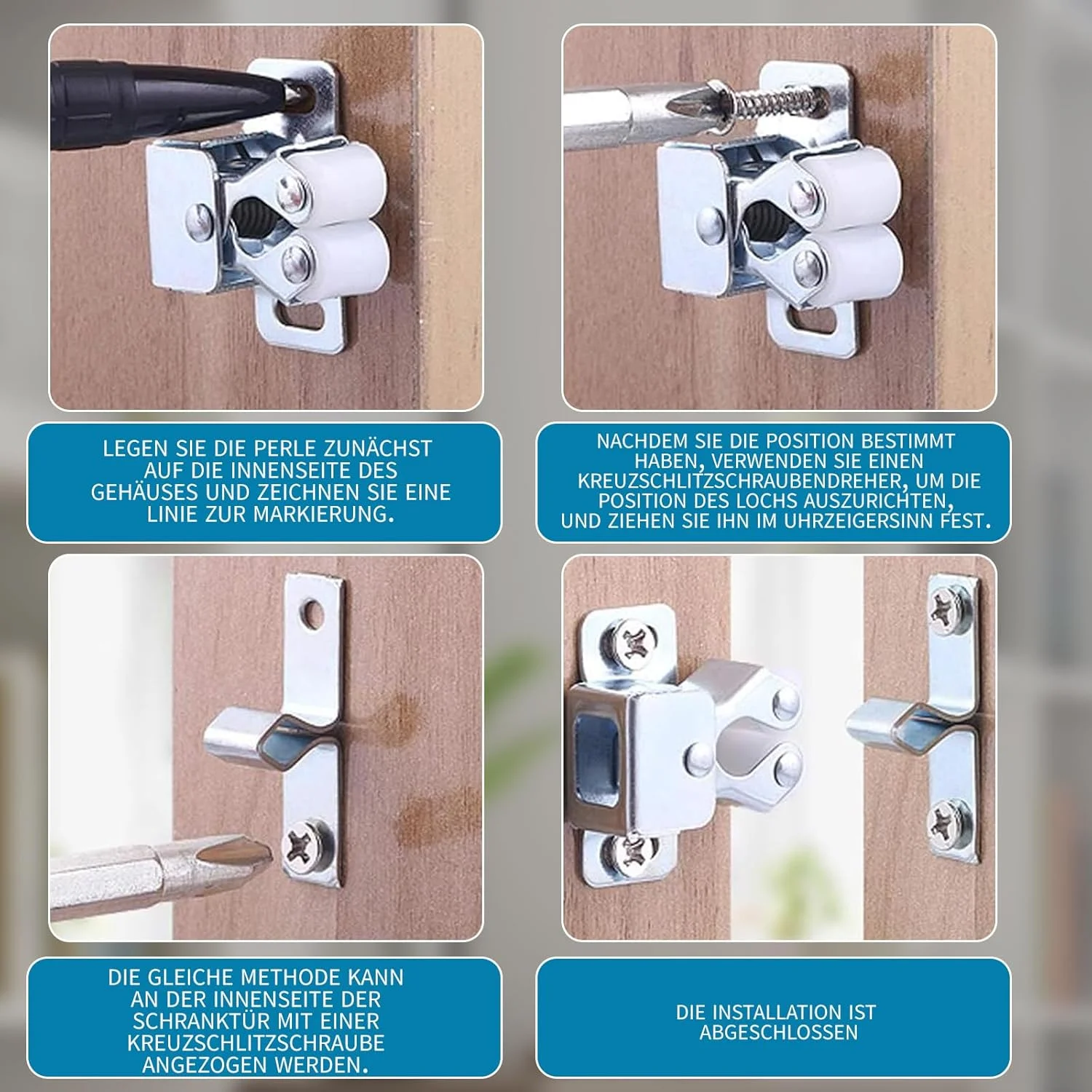 LEGEN SIE DIE PERLE ZUNÄCHST AUF DIE INNENSEITE DES GEHÄUSES UND ZEICHNEN SIE EINE LINIE ZUR MARKIERUNG.

NACHDEM SIE DIE POSITION BESTIMMT HABEN, VERWENDEN SIE EINEN KREUZSCHLITZSCHRAUBENDREHER, UM DIE POSITION DES LOCHS AUSZURICHTEN, UND ZIEHEN SIE IHN IM UHRZEIGERSINN FEST.

DIE GLEICHE METHODE KANN AN DER INNENSEITE DER SCHRANKTÜR MIT EINER KREUZSCHLITZSCHRAUBE ANGEZOGEN WERDEN.

DIE INSTALLATION IST ABGESCHLOSSEN