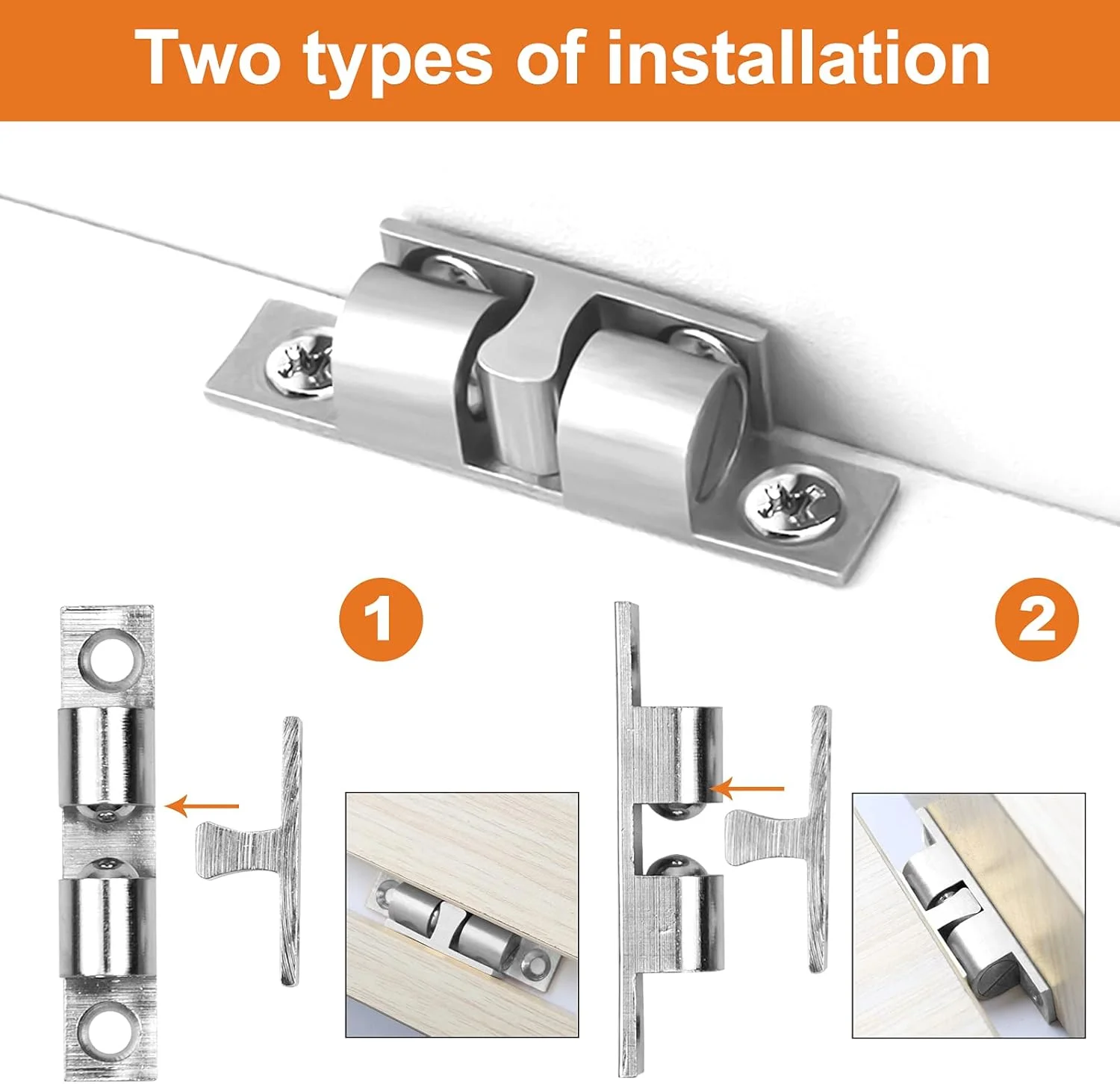 Two types of installation

1

2