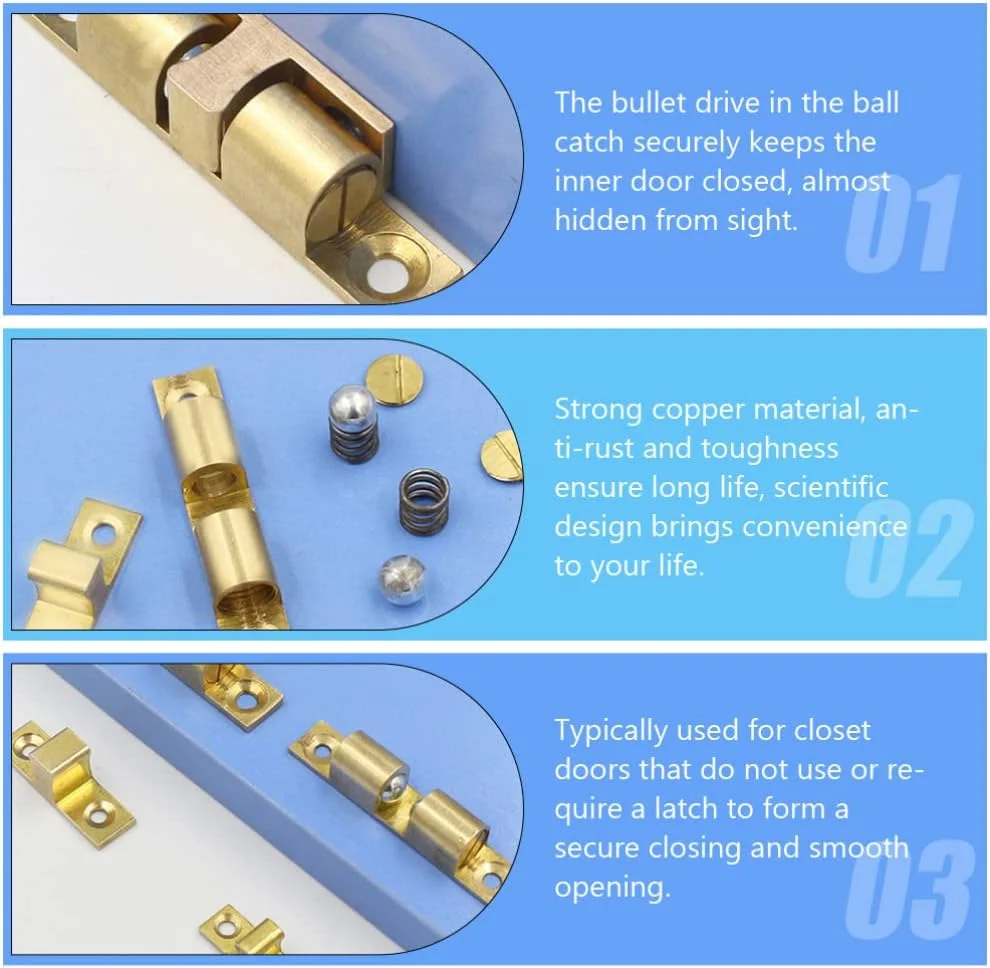 The bullet drive in the ball catch securely keeps the inner door closed, almost hidden from sight.

01

Strong copper material, anti-rust and toughness ensure long life, scientific design brings convenience to your life.

02

Typically used for closet doors that do not use or require a latch to form a secure closing and smooth opening.

03