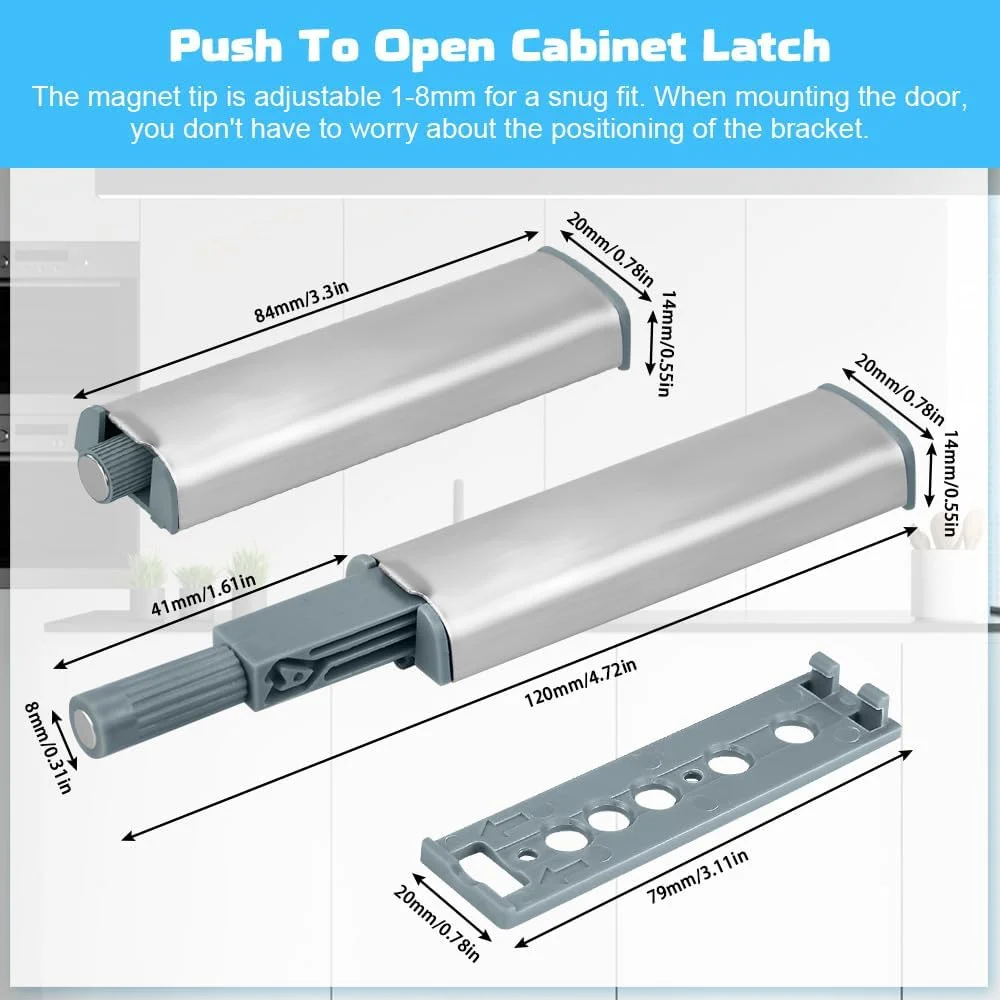 Push To Open Cabinet Latch

The magnet tip is adjustable 1-8mm for a snug fit. When mounting the door, you don't have to worry about the positioning of the bracket.

84mm/3.3in

20mm/0.78in

14mm/0.55in

20mm/0.78in

14mm/0.55in

41mm/1.61in

120mm/4.72in

8mm/0.31in

79mm/3.11in

20mm/0.78in