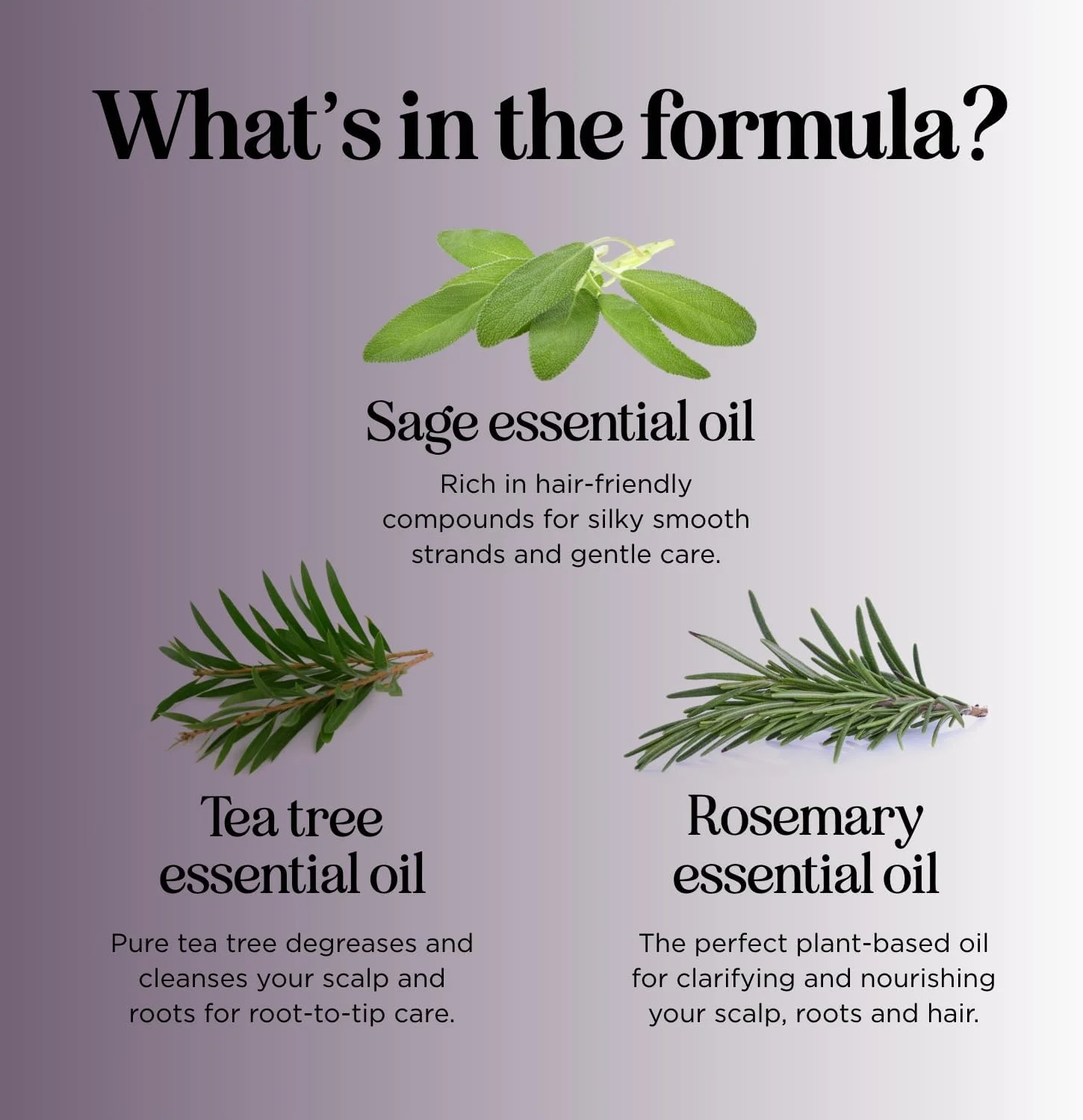 What's in the formula?

Sage essential oil

Rich in hair-friendly compounds for silky smooth strands and gentle care.

Tea tree essential oil

Pure tea tree degreases and cleanses your scalp and roots for root-to-tip care.

Rosemary essential oil

The perfect plant-based oil for clarifying and nourishing your scalp, roots and hair.