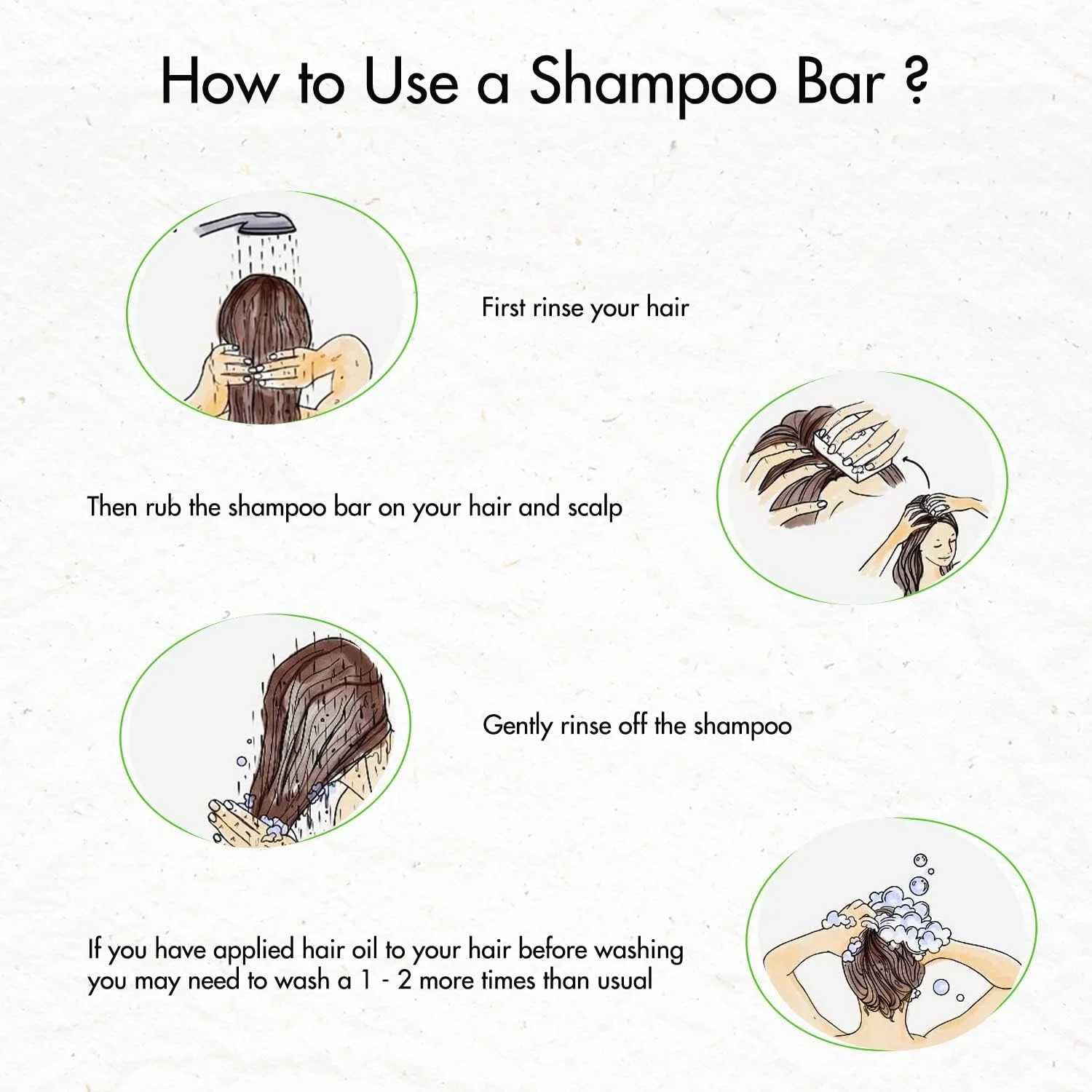 How to Use a Shampoo Bar ?

First rinse your hair

Then rub the shampoo bar on your hair and scalp

Gently rinse off the shampoo

If you have applied hair oil to your hair before washing you may need to wash a 1 - 2 more times than usual