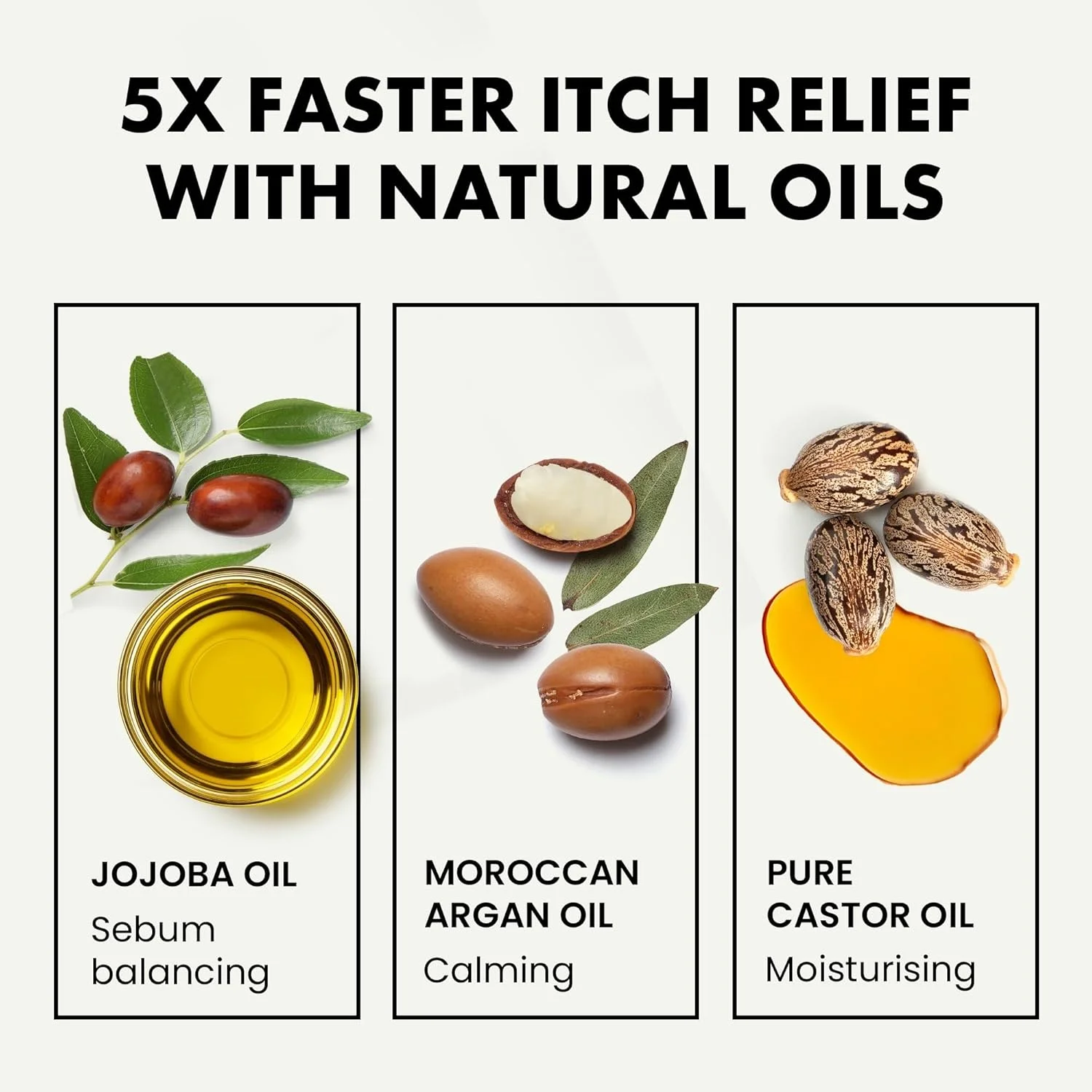 5X FASTER ITCH RELIEF WITH NATURAL OILS

JOJOBA OIL
Sebum balancing

MOROCCAN ARGAN OIL
Calming

PURE CASTOR OIL
Moisturising