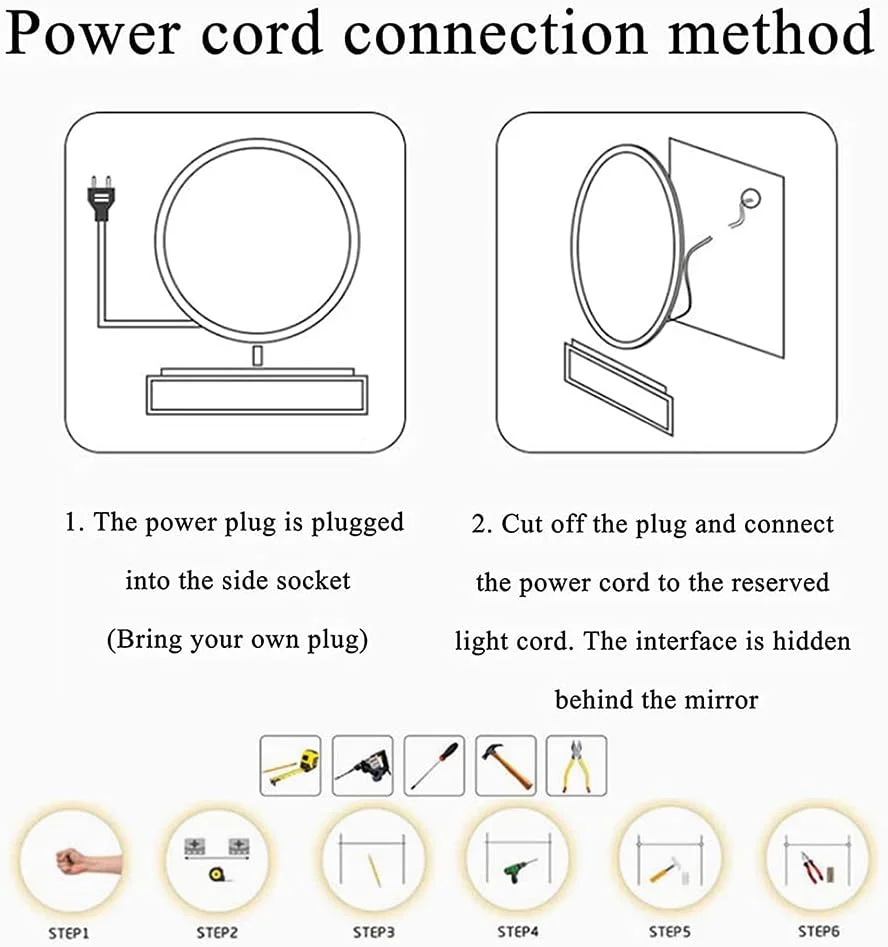 Power cord connection method

1. The power plug is plugged into the side socket (Bring your own plug)

2. Cut off the plug and connect the power cord to the reserved light cord. The interface is hidden behind the mirror

STEP1

STEP2

STEP3

STEP4

STEP5

STEP6