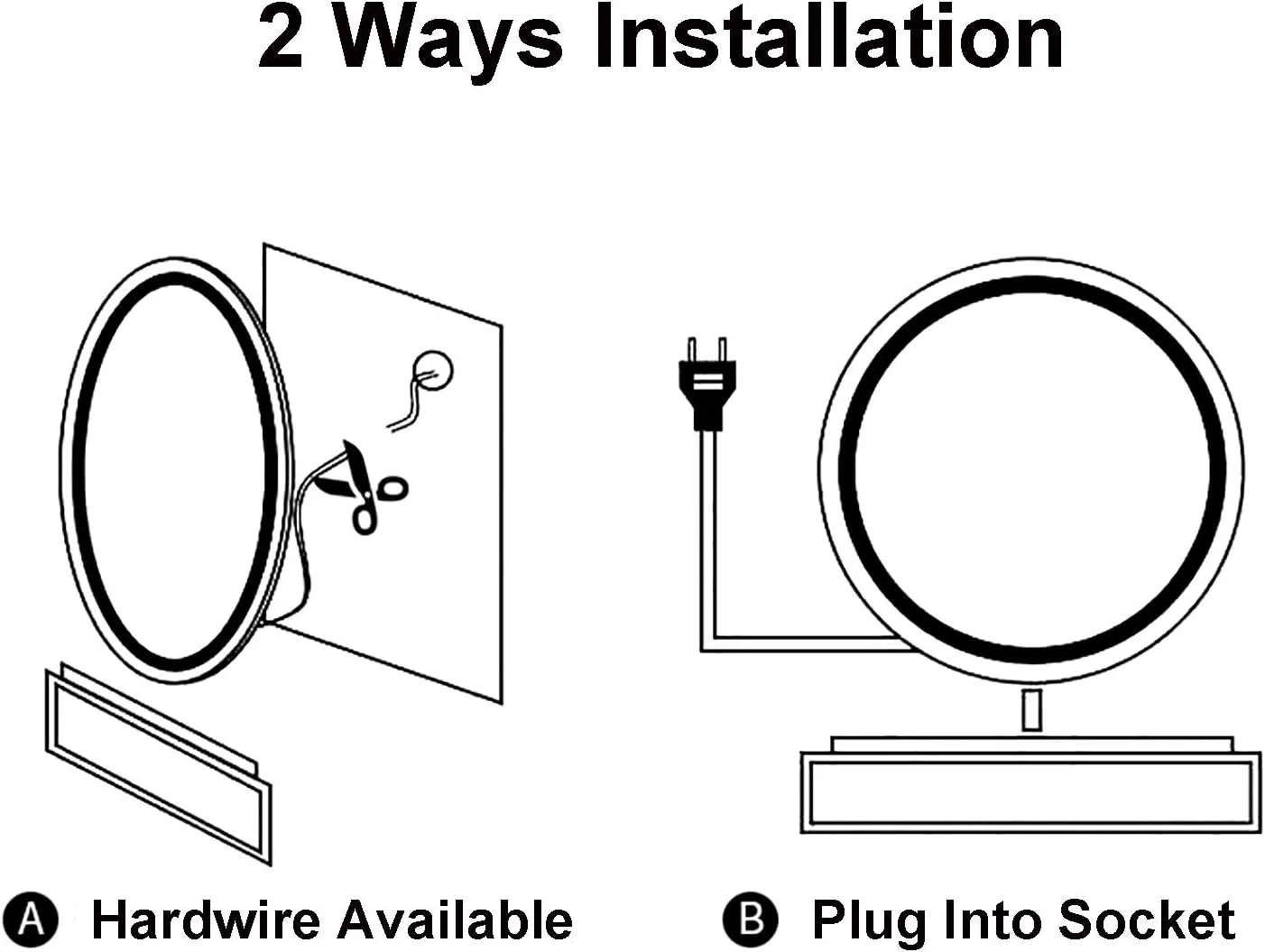 2 Ways Installation

A Hardwire Available

B Plug Into Socket