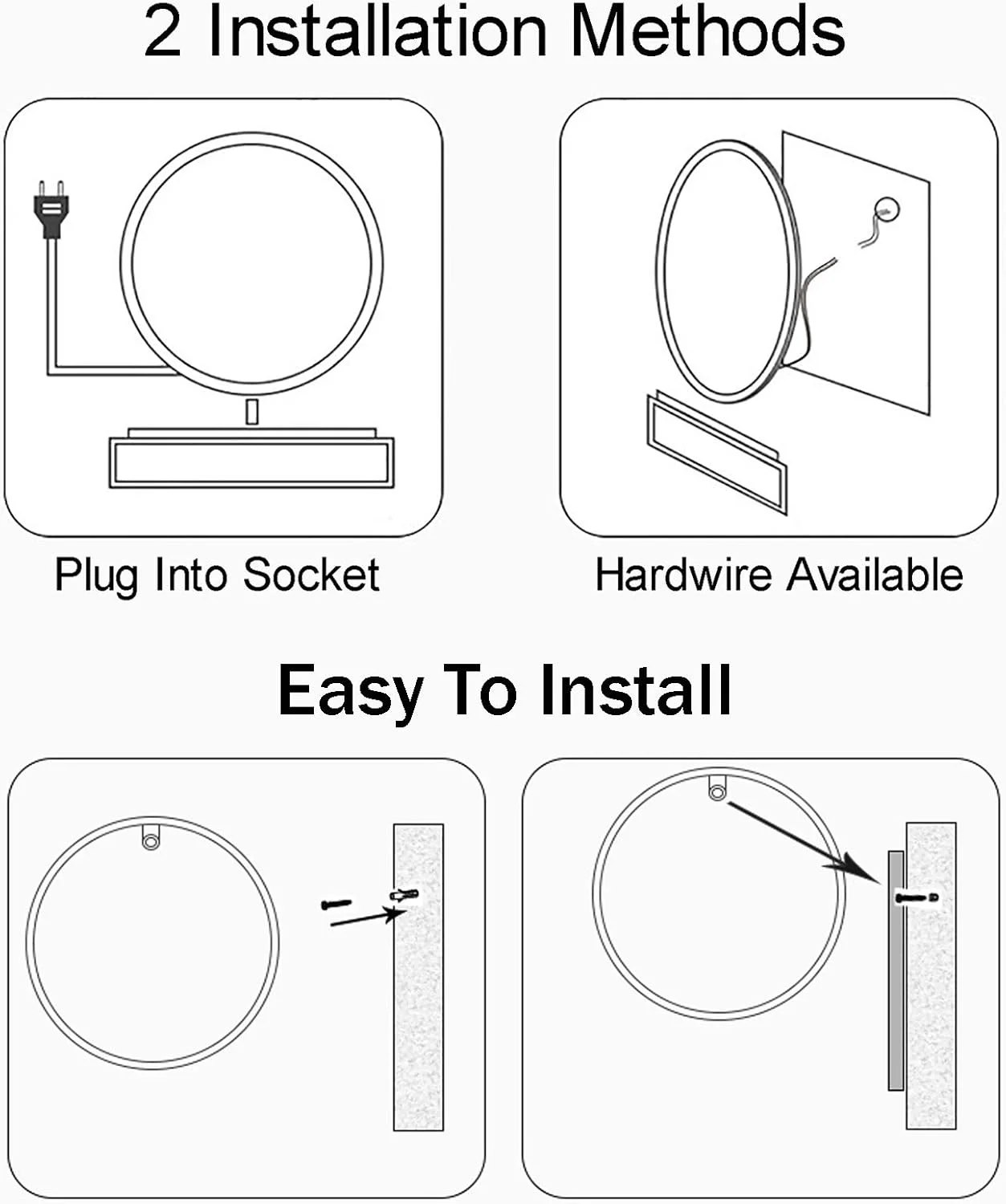 2 Installation Methods

Plug Into Socket

Hardwire Available

Easy To Install