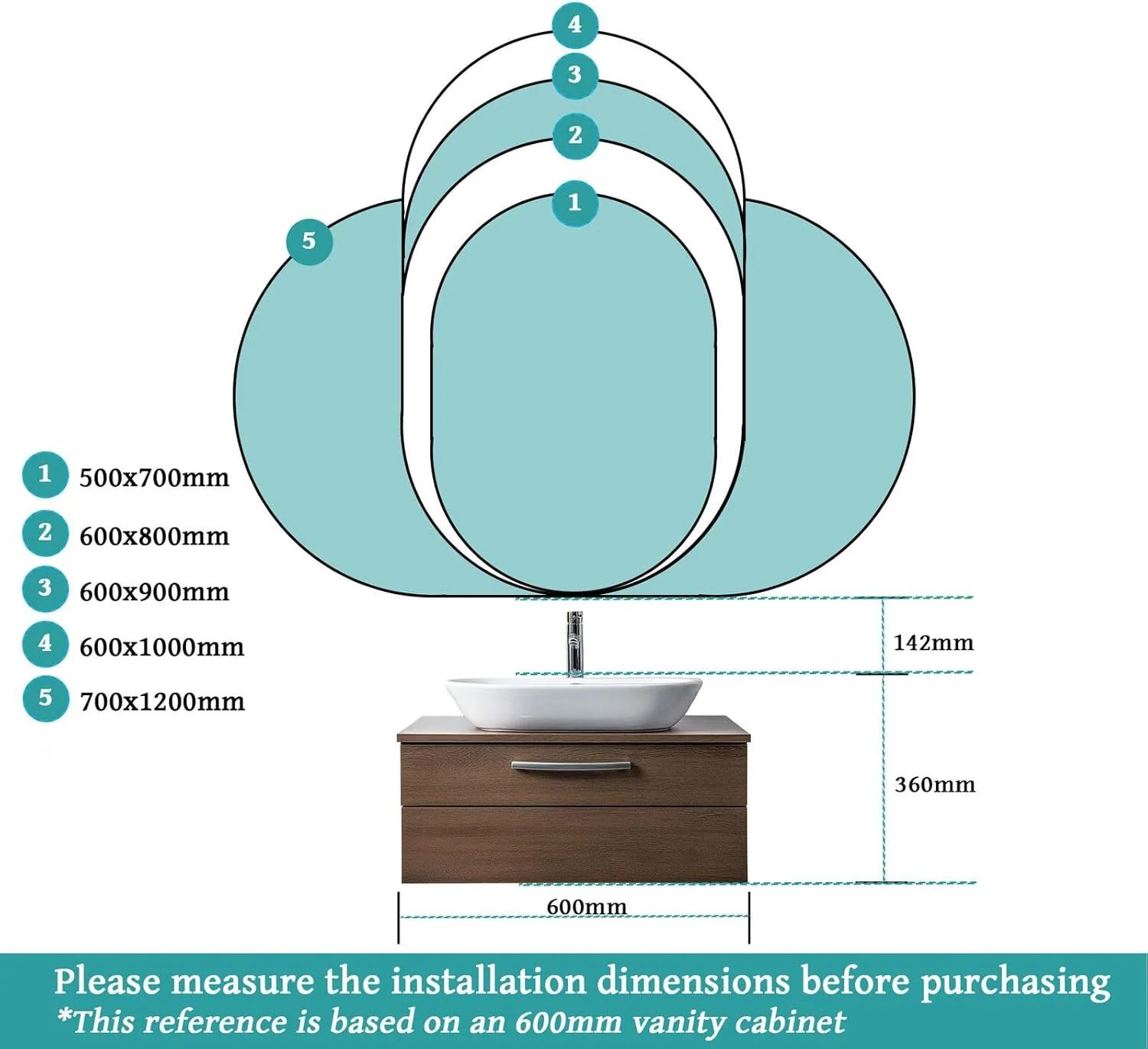 4
3
2
1
5

1 500x700mm
2 600x800mm
3 600x900mm
4 600x1000mm
5 700x1200mm

142mm
360mm
600mm

Please measure the installation dimensions before purchasing
*This reference is based on an 600mm vanity cabinet