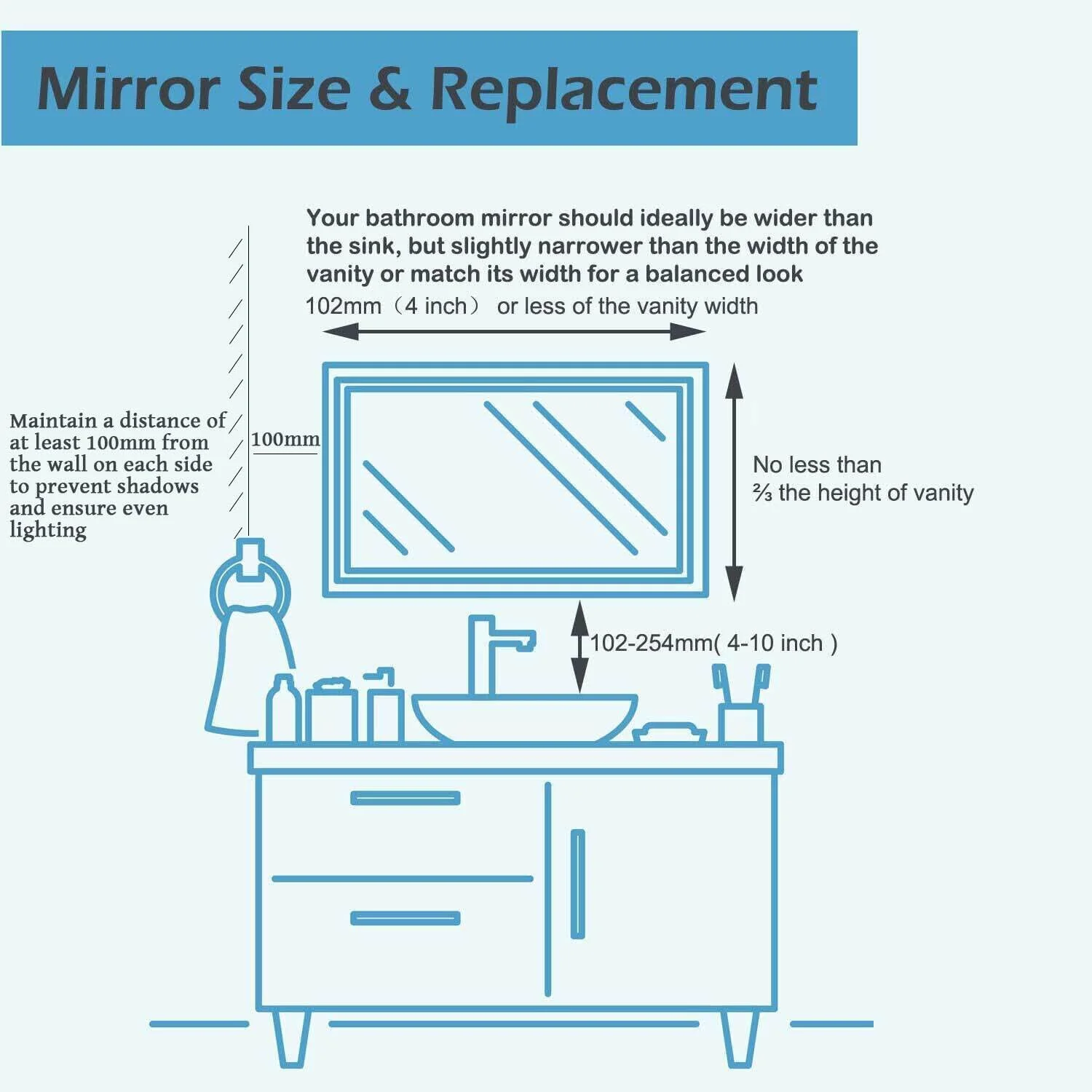 Mirror Size & Replacement

Your bathroom mirror should ideally be wider than the sink, but slightly narrower than the width of the vanity or match its width for a balanced look

102mm（4 inch） or less of the vanity width

Maintain a distance of at least 100mm from the wall on each side to prevent shadows and ensure even lighting

100mm

No less than ⅔ the height of vanity

102-254mm( 4-10 inch )