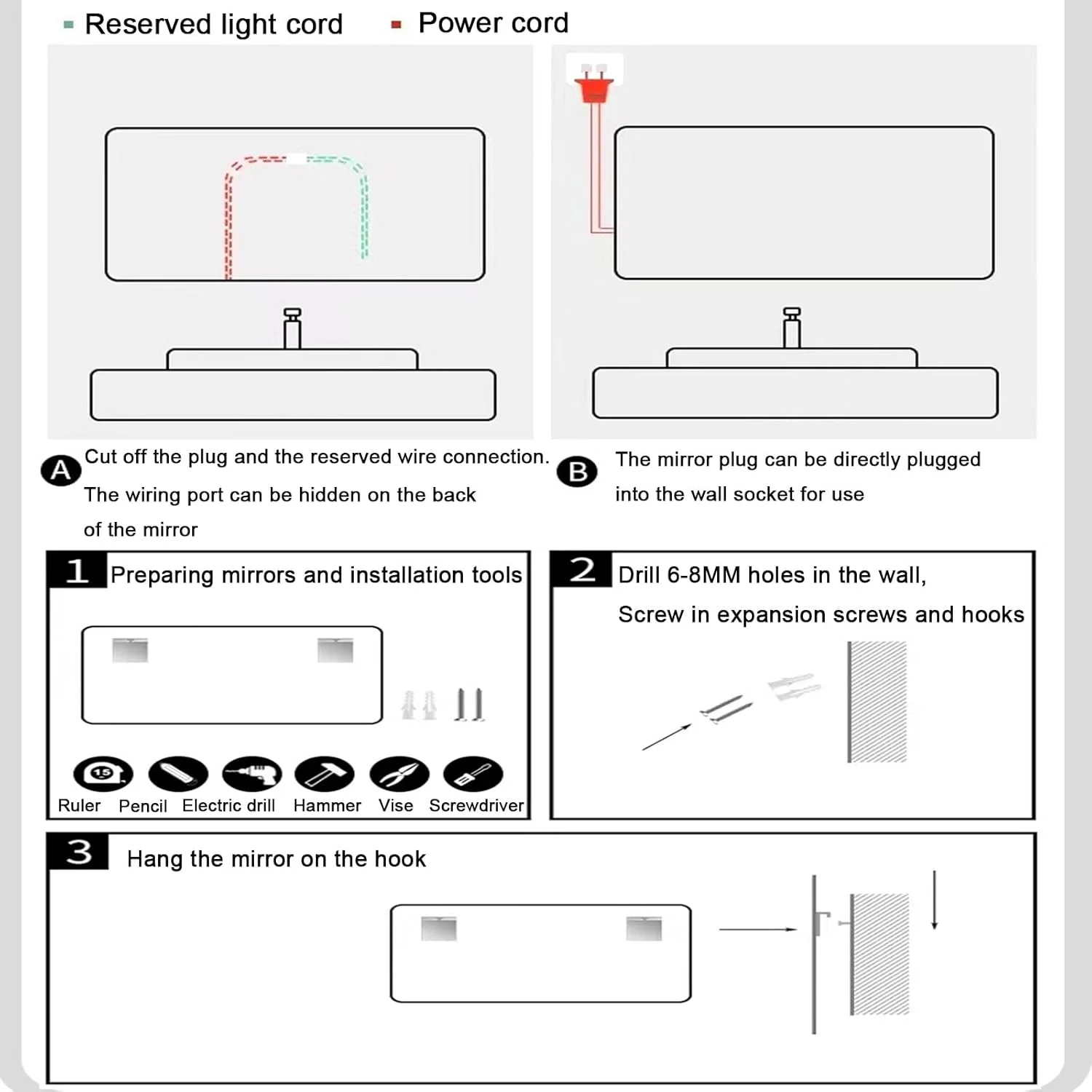 Reserved light cord Power cord

A Cut off the plug and the reserved wire connection. The wiring port can be hidden on the back of the mirror

B The mirror plug can be directly plugged into the wall socket for use

1 Preparing mirrors and installation tools

15

Ruler Pencil Electric drill Hammer Vise Screwdriver

2 Drill 6-8MM holes in the wall, Screw in expansion screws and hooks

3 Hang the mirror on the hook