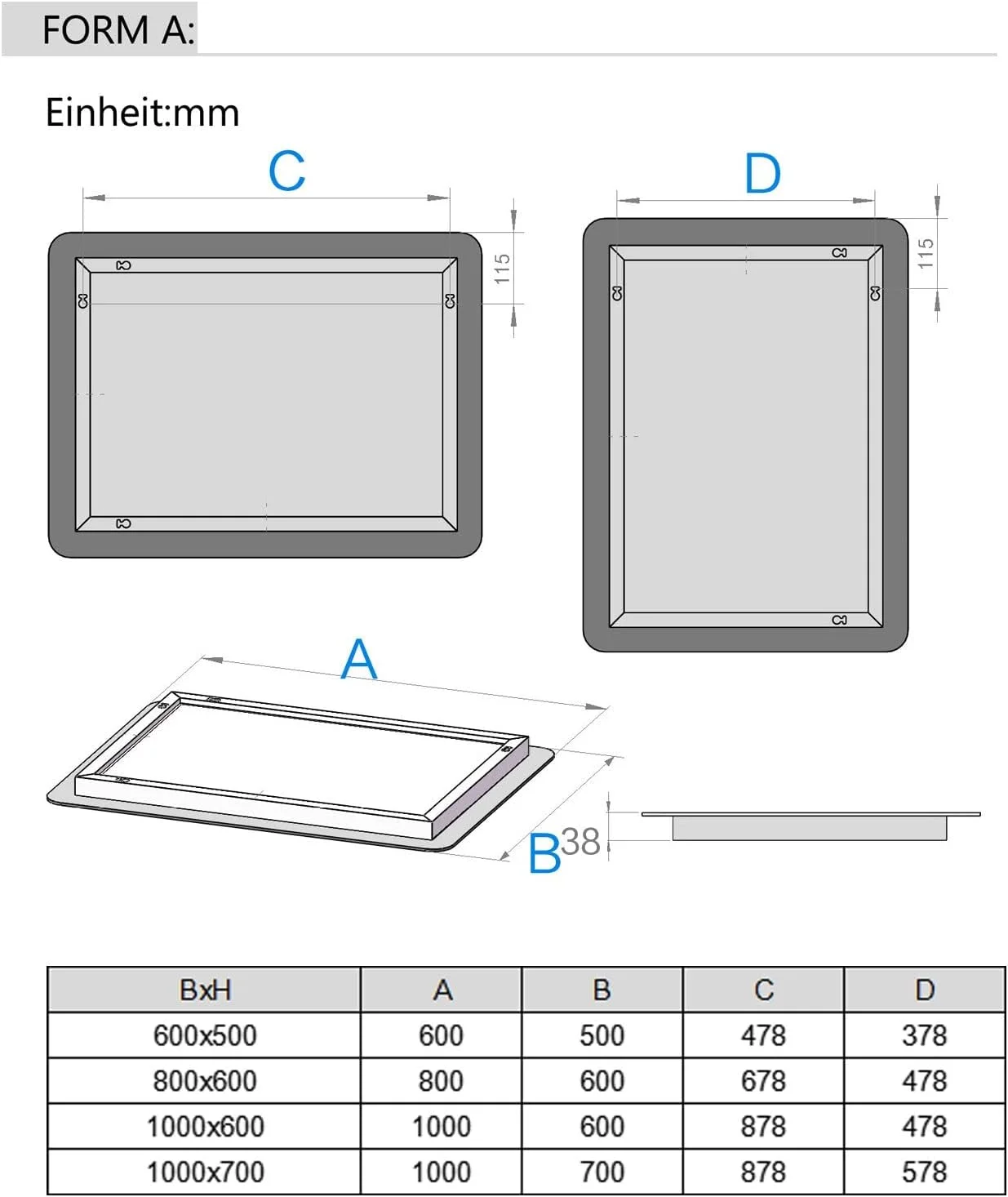 FORM A:

Einheit:mm

C

115

D

115

A

B

38

| BxH | A | B | C | D |
|---|---|---|---|---|
| 600x500 | 600 | 500 | 478 | 378 |
| 800x600 | 800 | 600 | 678 | 478 |
| 1000x600 | 1000 | 600 | 878 | 478 |
| 1000x700 | 1000 | 700 | 878 | 578 |