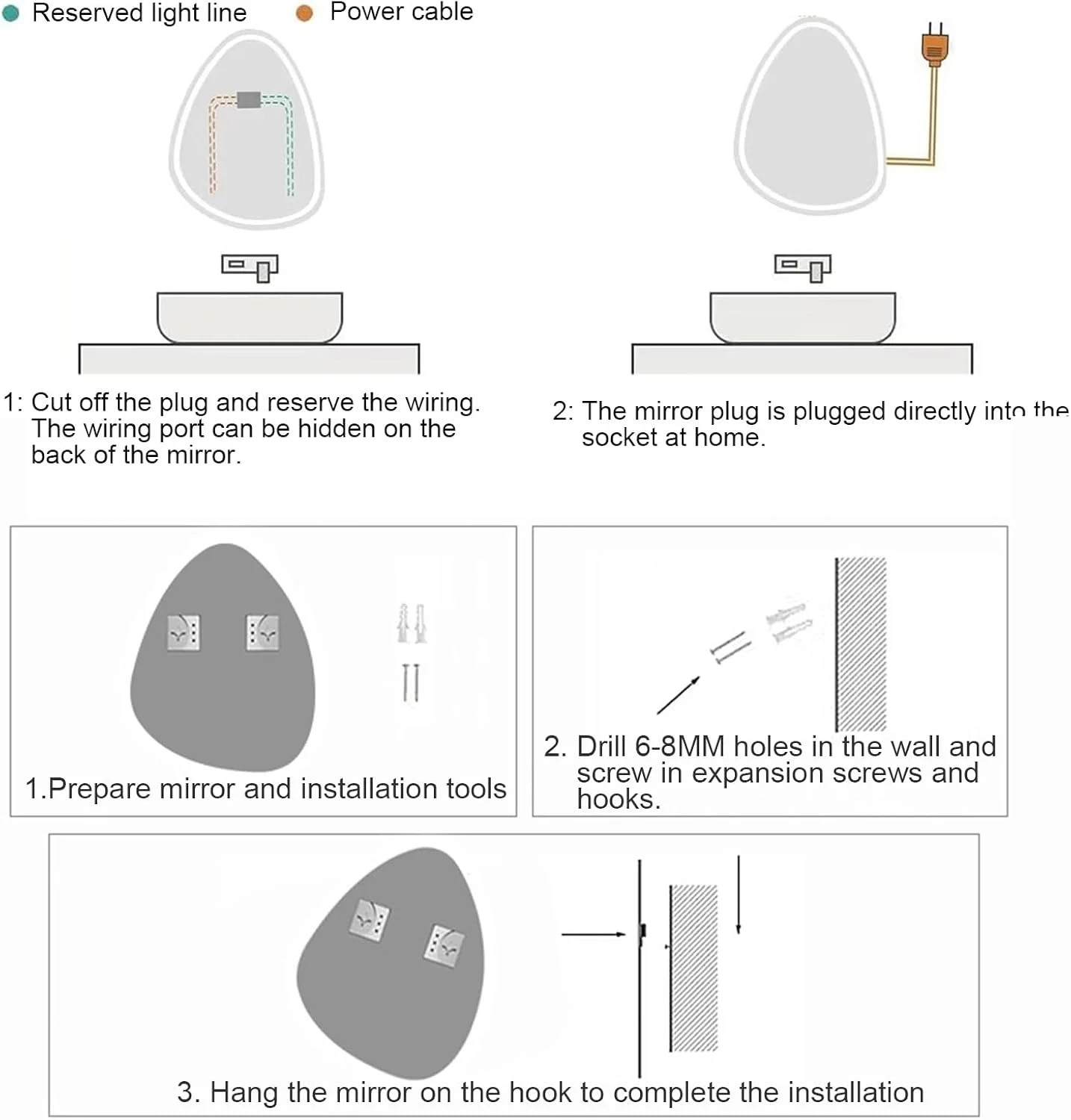 Reserved light line
Power cable

1: Cut off the plug and reserve the wiring. The wiring port can be hidden on the back of the mirror.

2: The mirror plug is plugged directly into the socket at home.

1.Prepare mirror and installation tools

2. Drill 6-8MM holes in the wall and screw in expansion screws and hooks.

3. Hang the mirror on the hook to complete the installation