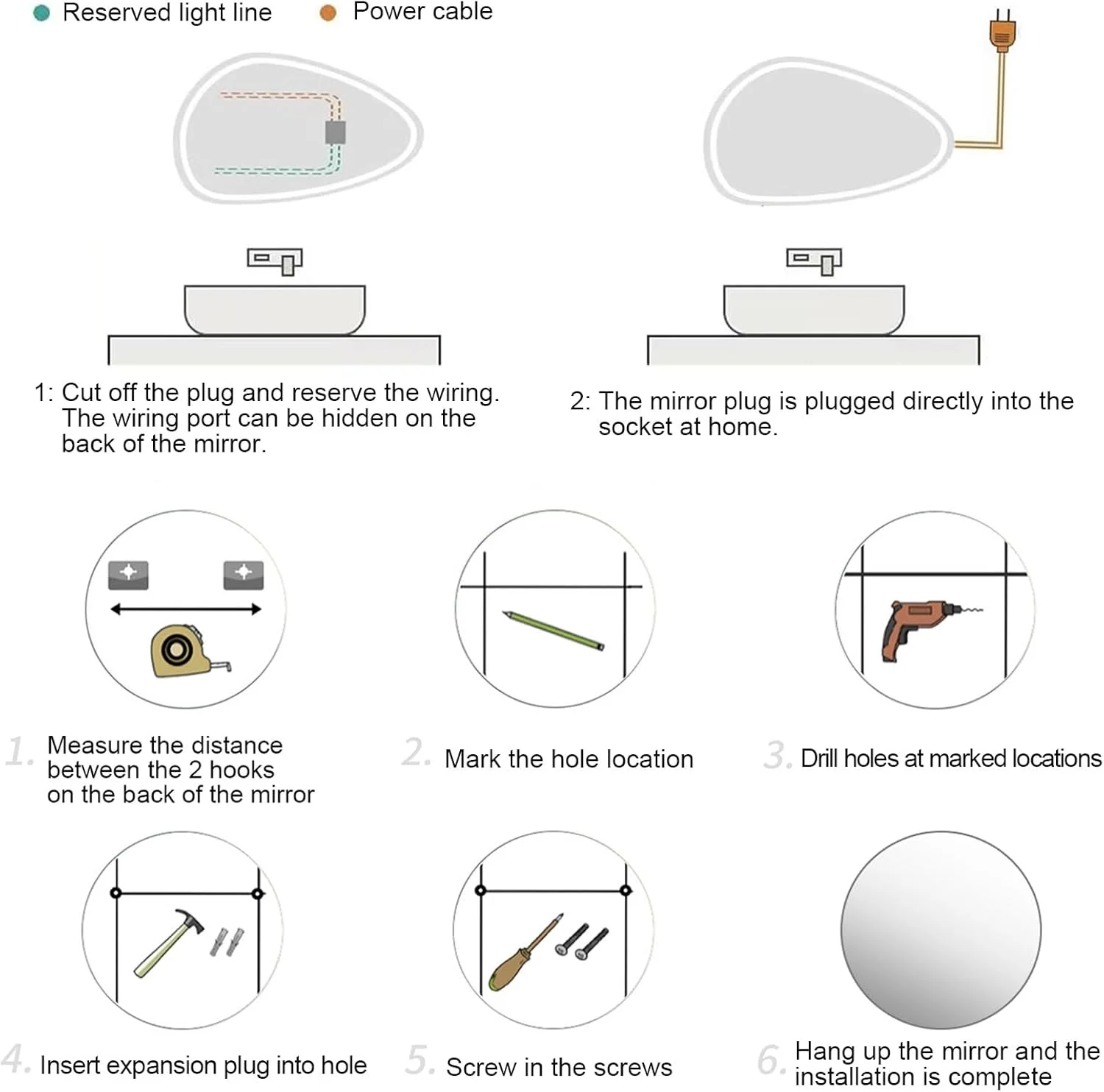 Reserved light line Power cable

1: Cut off the plug and reserve the wiring. The wiring port can be hidden on the back of the mirror.

2: The mirror plug is plugged directly into the socket at home.

1. Measure the distance between the 2 hooks on the back of the mirror

2. Mark the hole location

3. Drill holes at marked locations

4. Insert expansion plug into hole

5. Screw in the screws

6. Hang up the mirror and the installation is complete