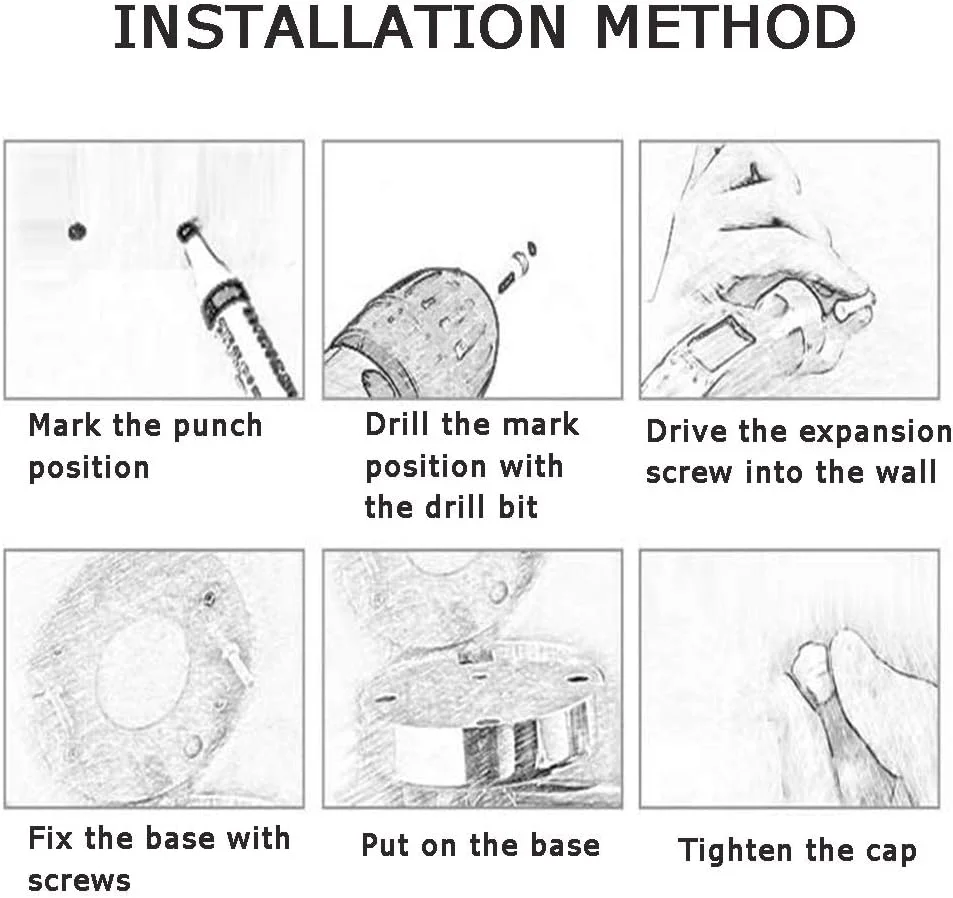 INSTALLATION METHOD

Mark the punch position

Drill the mark position with the drill bit

Drive the expansion screw into the wall

Fix the base with screws

Put on the base

Tighten the cap