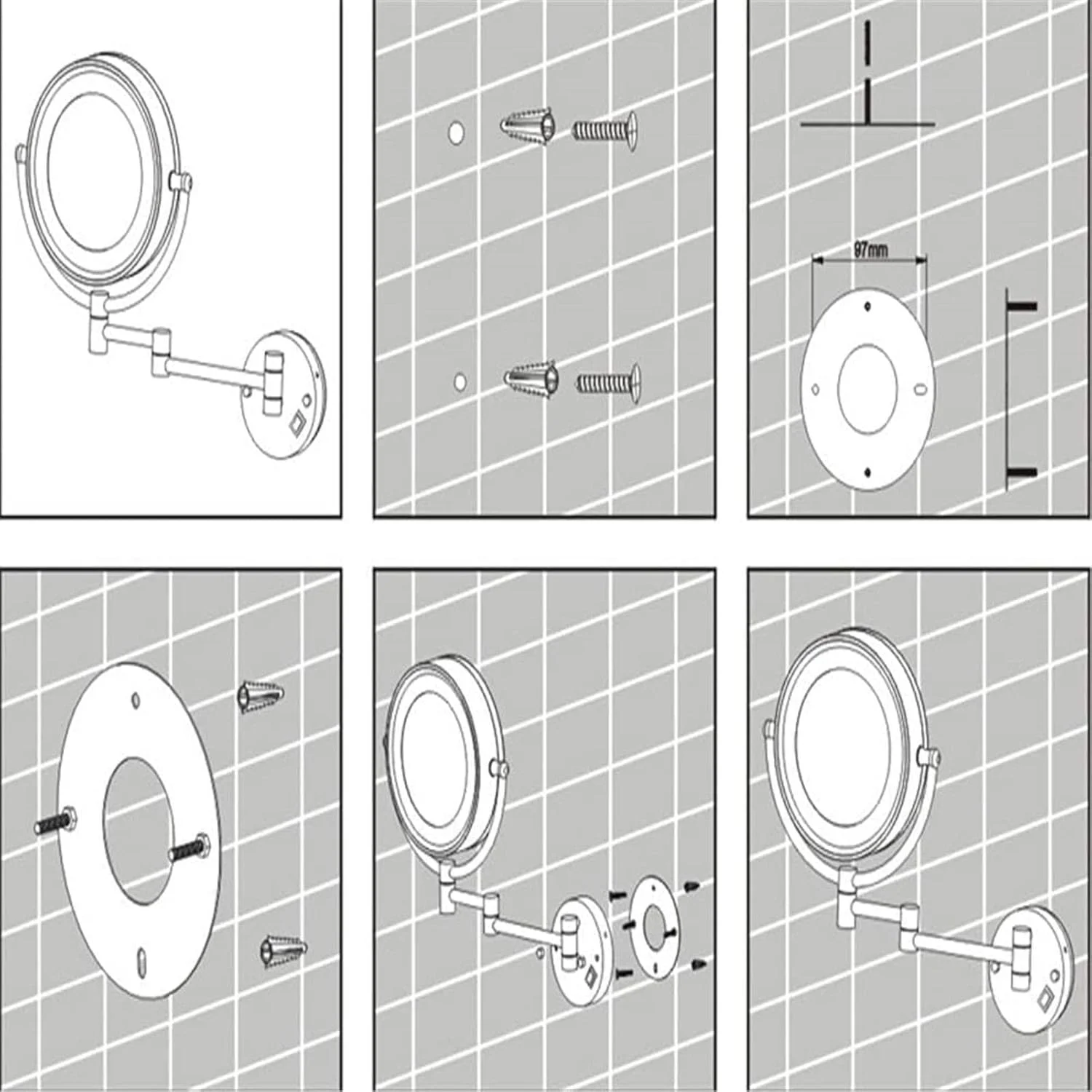 97mm