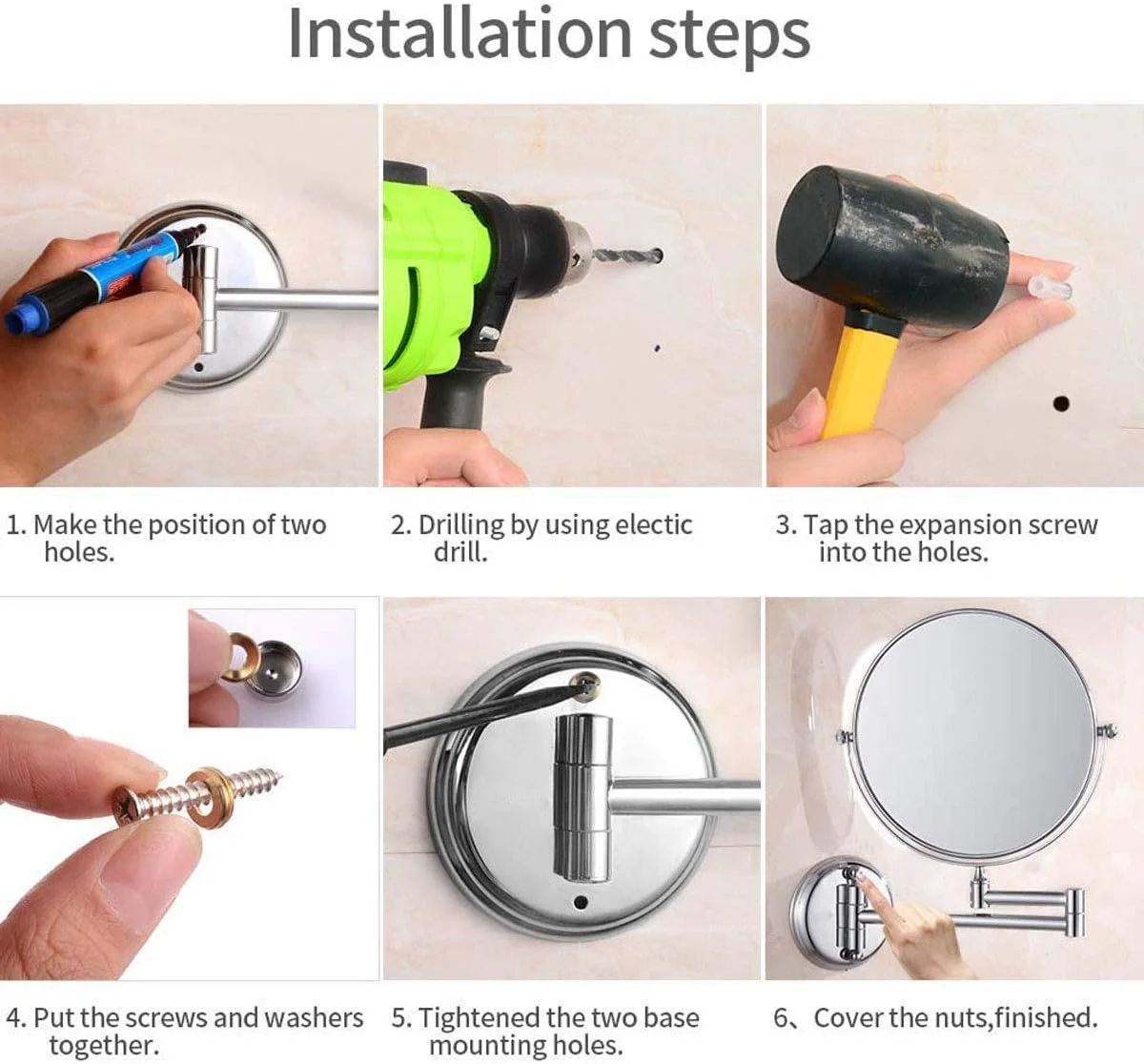 Installation steps

1. Make the position of two holes.

2. Drilling by using electic drill.

3. Tap the expansion screw into the holes.

4. Put the screws and washers together.

5. Tightened the two base mounting holes.

6、Cover the nuts,finished.