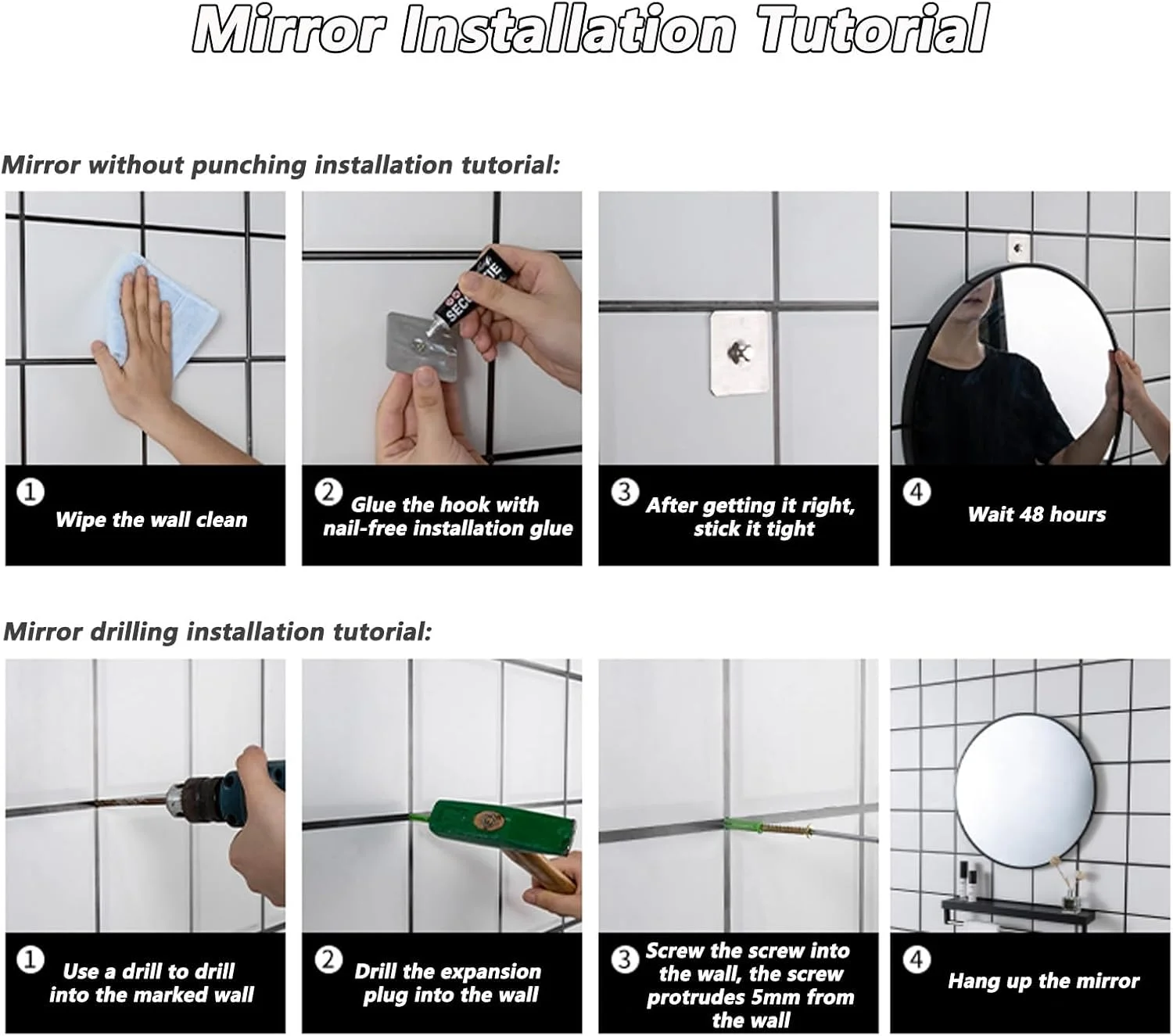 Mirror Installation Tutorial

Mirror without punching installation tutorial:

1 Wipe the wall clean

2 Glue the hook with nail-free installation glue

3 After getting it right, stick it tight

4 Wait 48 hours

Mirror drilling installation tutorial:

1 Use a drill to drill into the marked wall

2 Drill the expansion plug into the wall

3 Screw the screw into the wall, the screw protrudes 5mm from the wall

4 Hang up the mirror