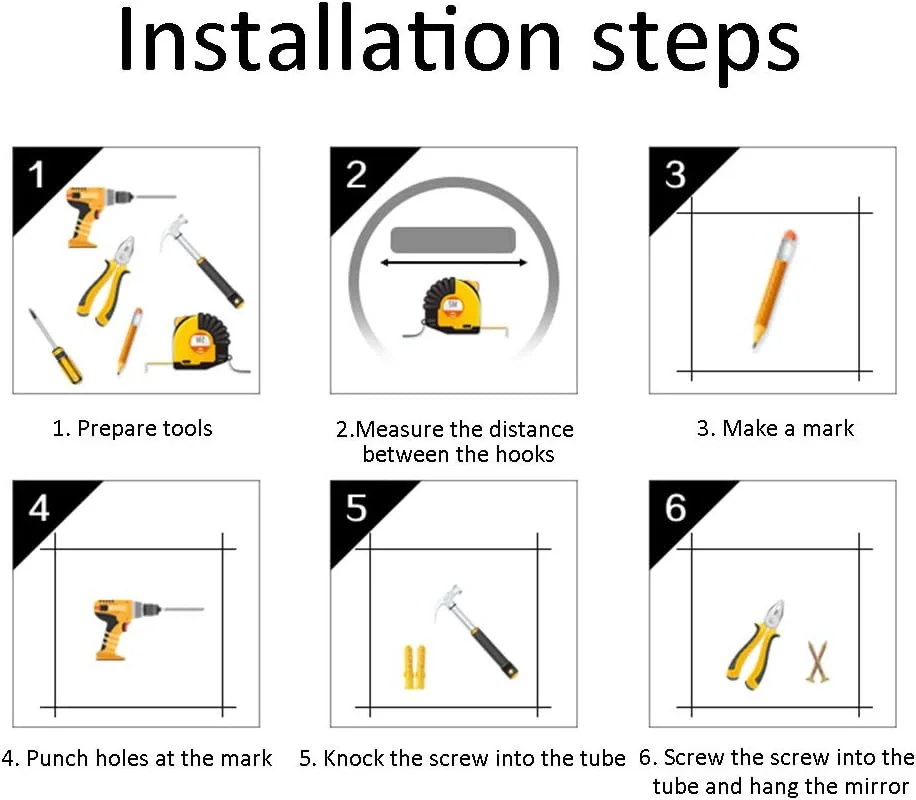 Installation steps

1

1. Prepare tools

2

2.Measure the distance between the hooks

3

3. Make a mark

4

4. Punch holes at the mark

5

5. Knock the screw into the tube

6

6. Screw the screw into the tube and hang the mirror