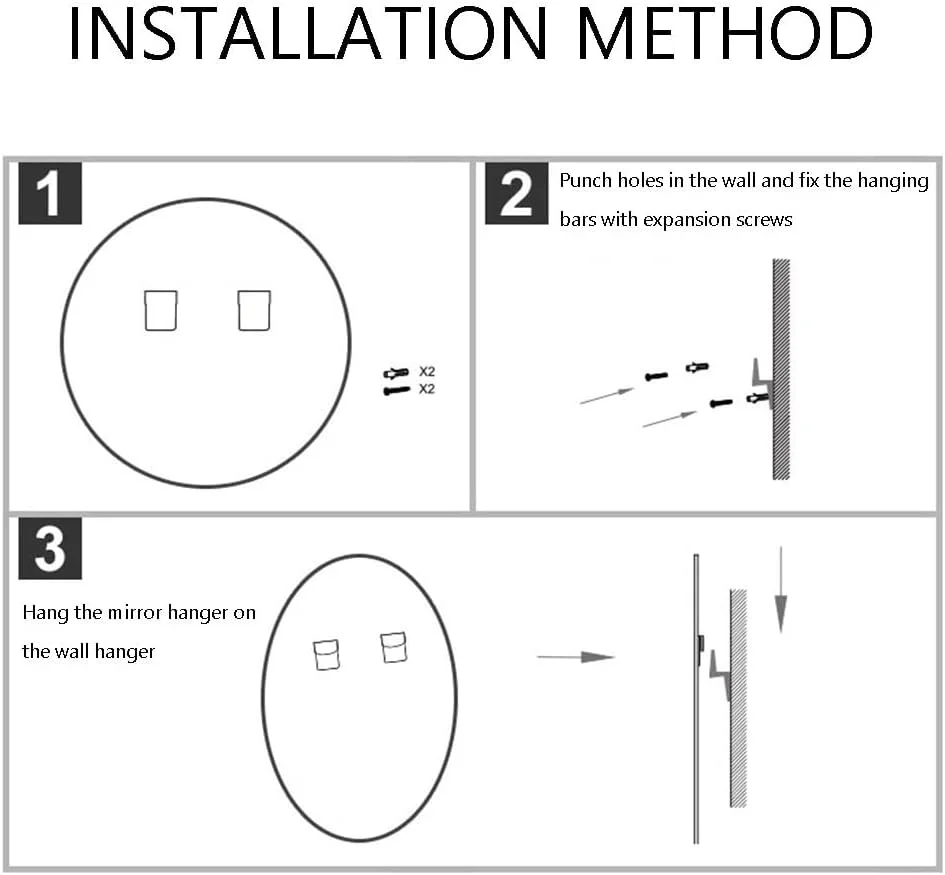 INSTALLATION METHOD

1

X2
X2

2

Punch holes in the wall and fix the hanging bars with expansion screws

3

Hang the mirror hanger on the wall hanger