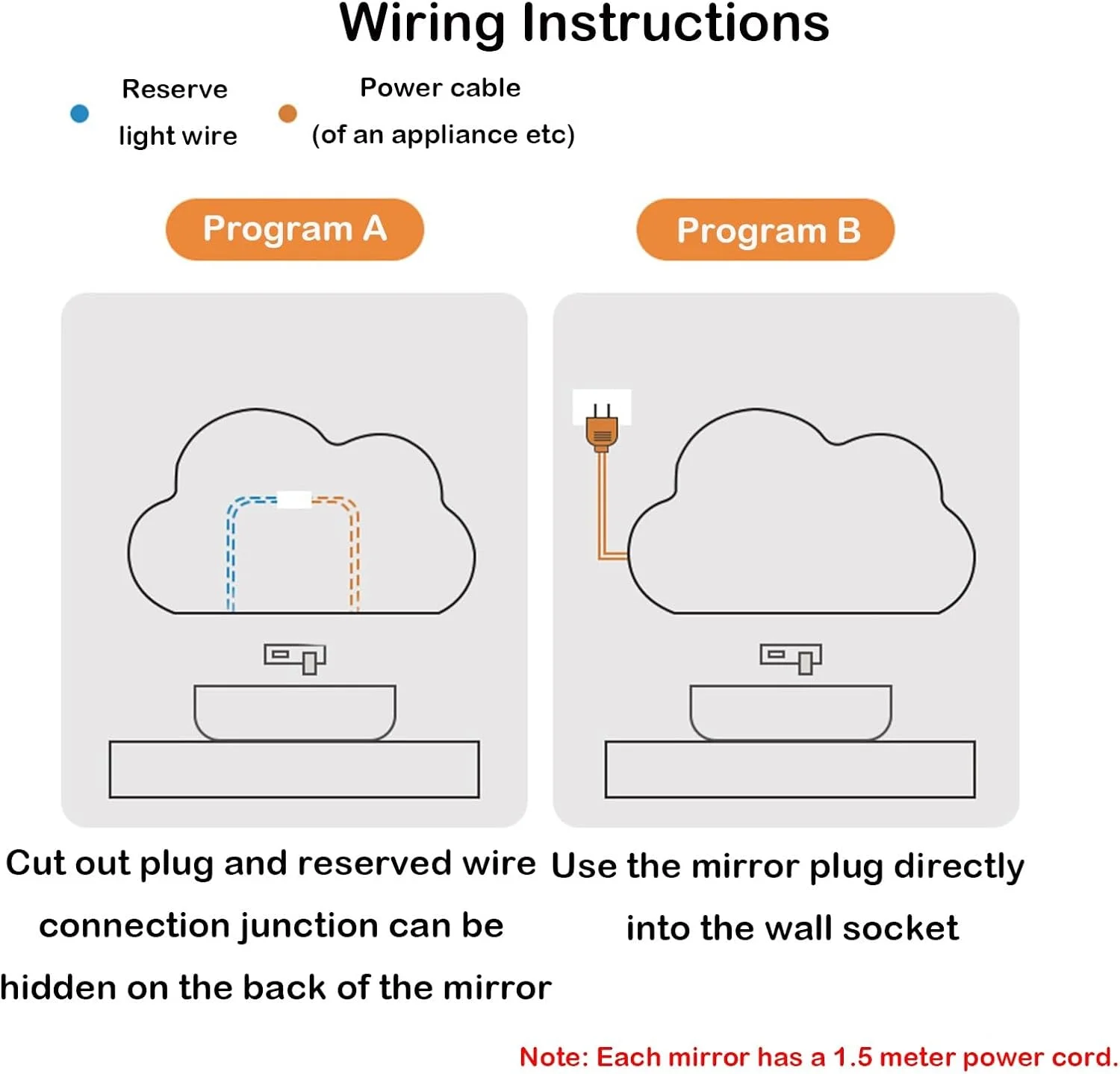 Wiring Instructions

Reserve light wire

Power cable (of an appliance etc)

Program A

Program B

Cut out plug and reserved wire connection junction can be hidden on the back of the mirror

Use the mirror plug directly into the wall socket

Note: Each mirror has a 1.5 meter power cord.