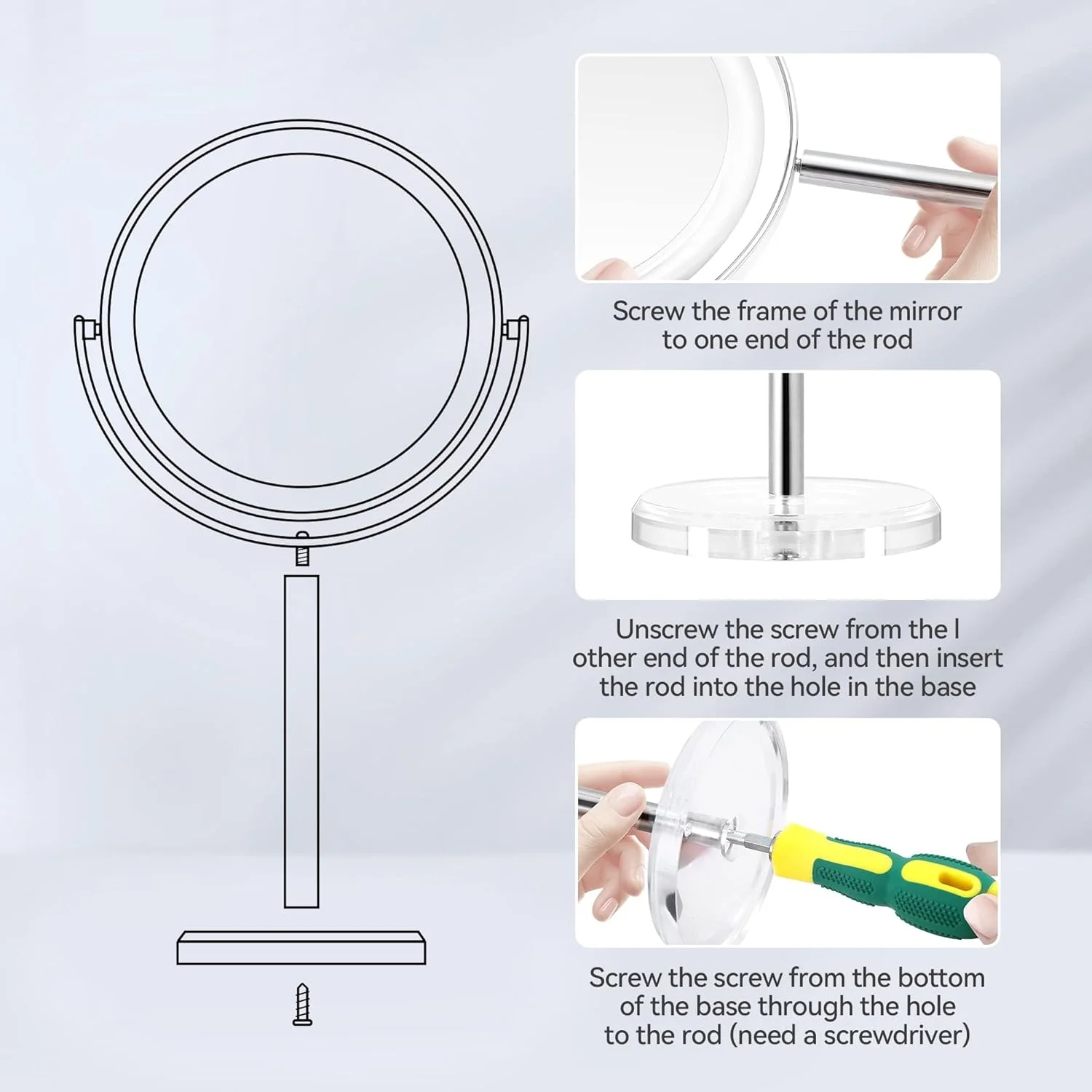 Screw the frame of the mirror to one end of the rod

Unscrew the screw from the l other end of the rod, and then insert the rod into the hole in the base

Screw the screw from the bottom of the base through the hole to the rod (need a screwdriver)