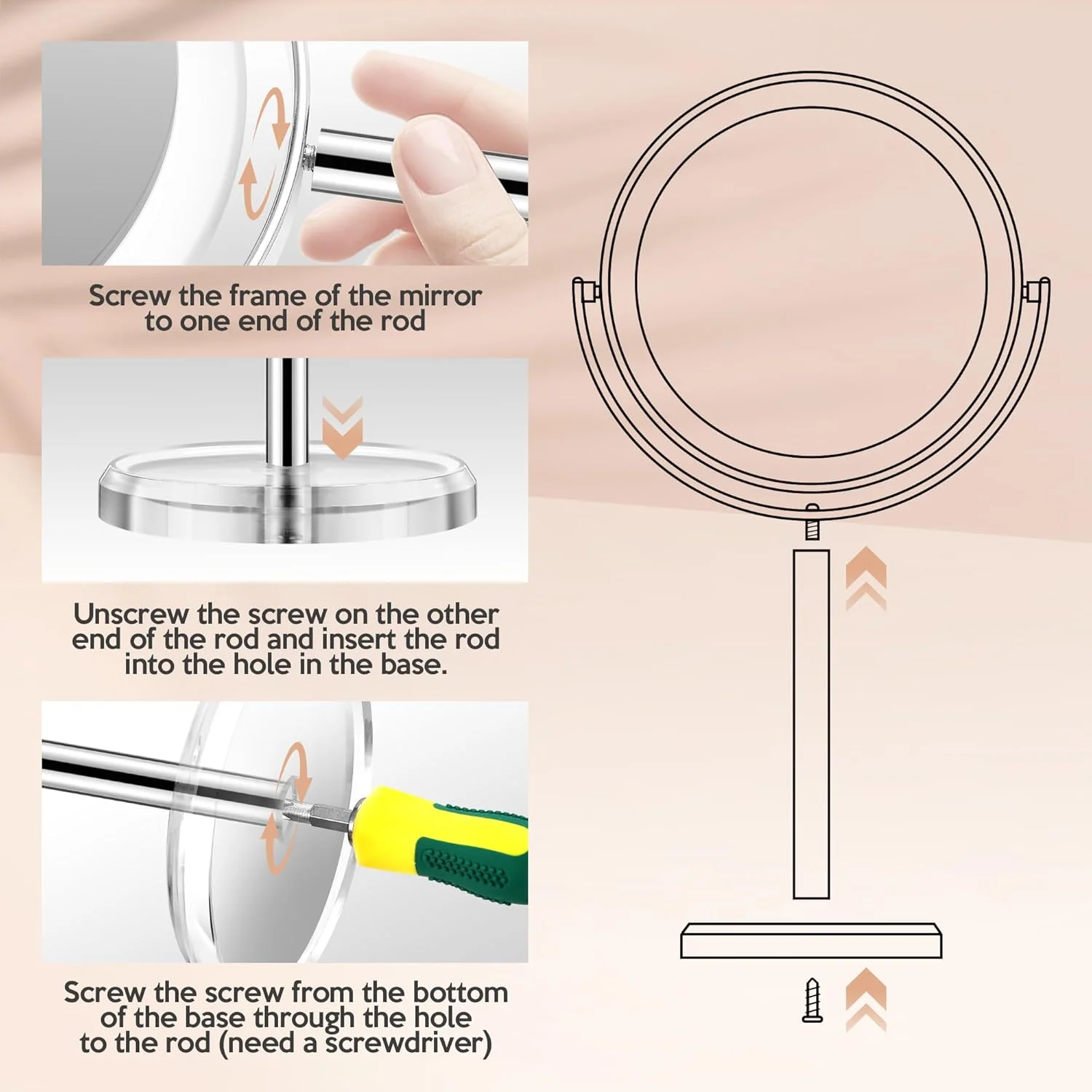 Screw the frame of the mirror to one end of the rod

Unscrew the screw on the other end of the rod and insert the rod into the hole in the base.

Screw the screw from the bottom of the base through the hole to the rod (need a screwdriver)