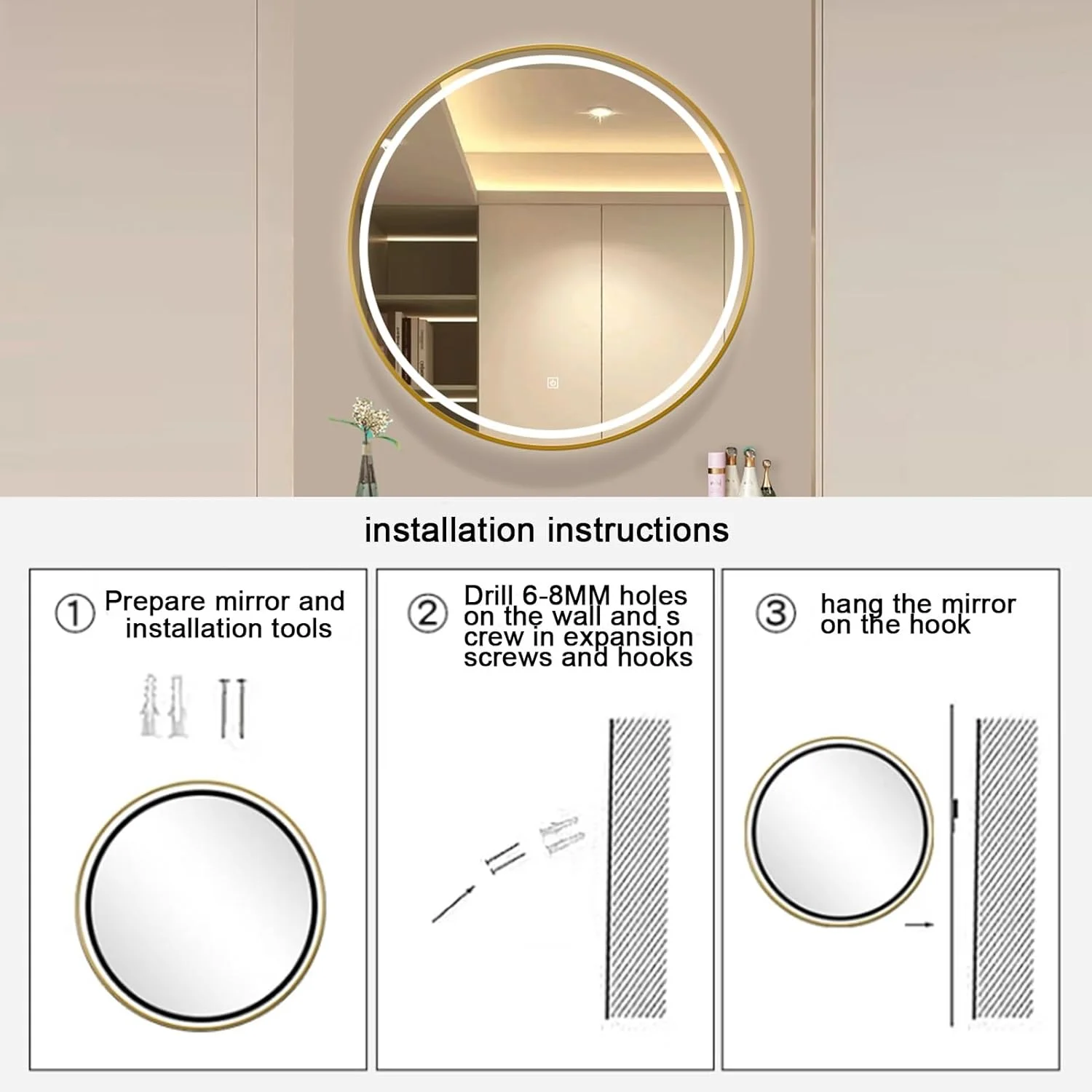 installation instructions

① Prepare mirror and installation tools

② Drill 6-8MM holes on the wall and s crew in expansion screws and hooks

③ hang the mirror on the hook