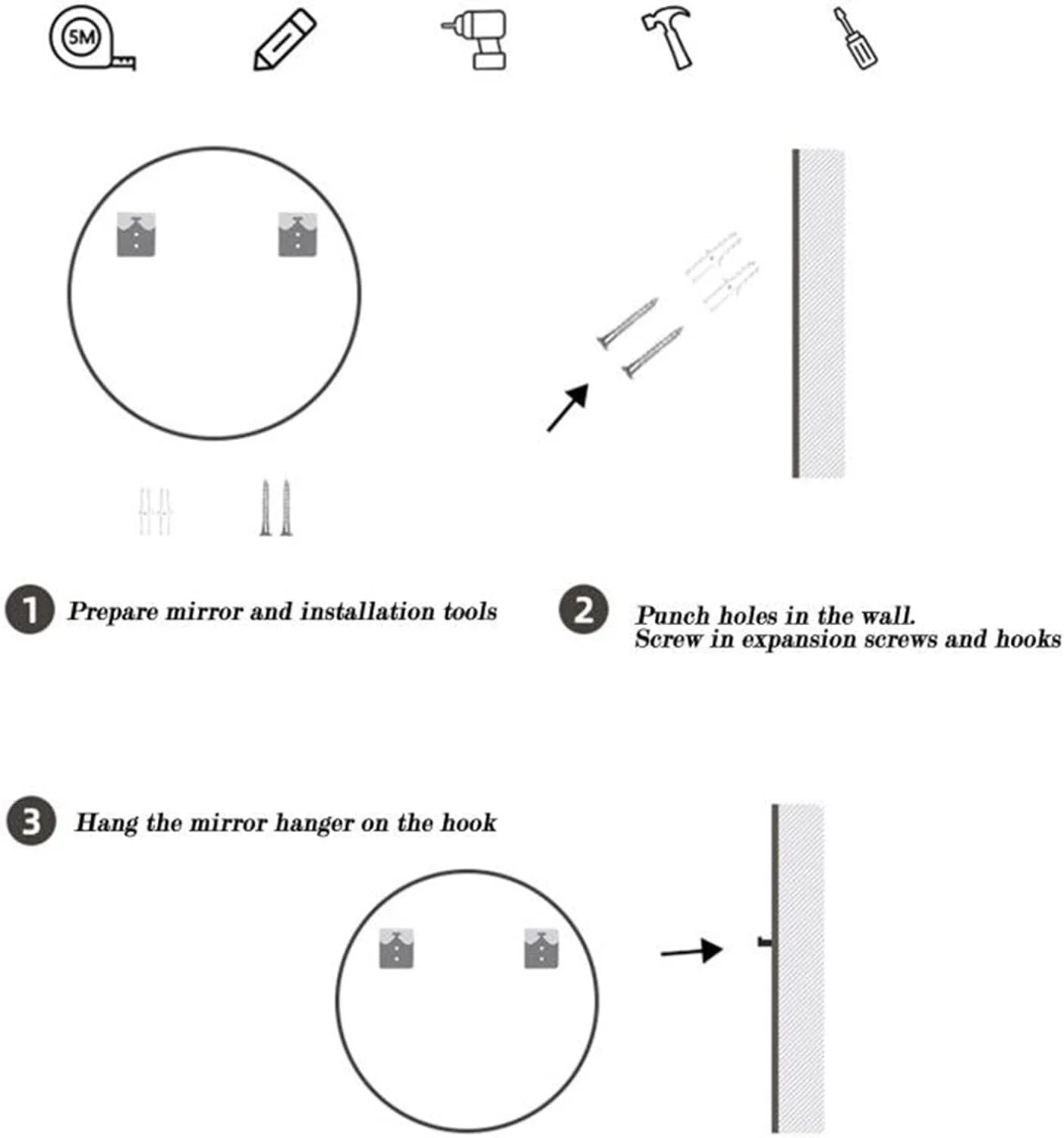 5M

1 Prepare mirror and installation tools

2 Punch holes in the wall.
Screw in expansion screws and hooks

3 Hang the mirror hanger on the hook